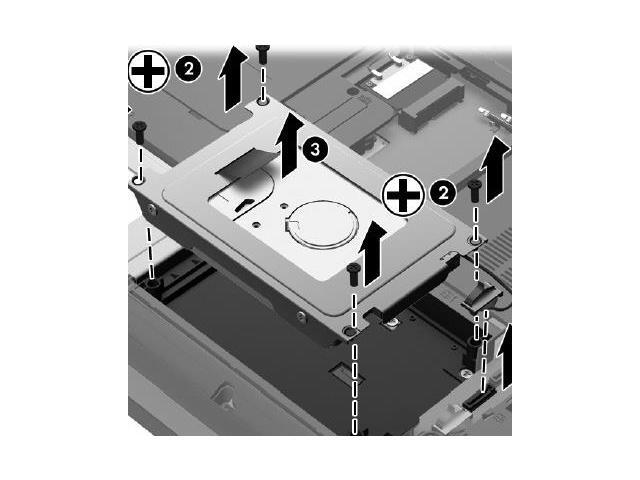 2
3
2