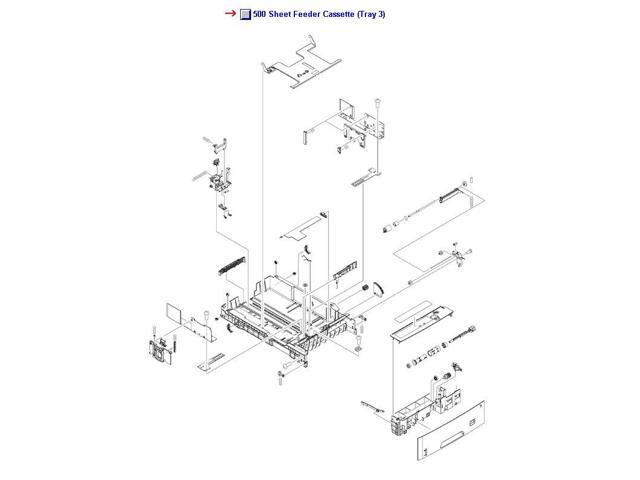 500 Sheet Feeder Cassette (Tray 3)