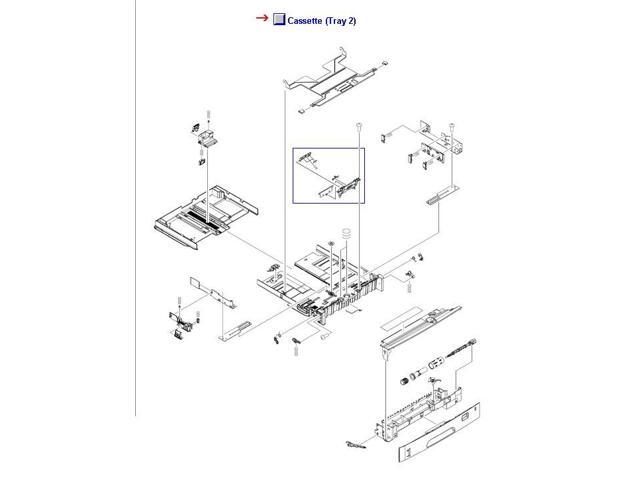 Cassette (Tray 2)