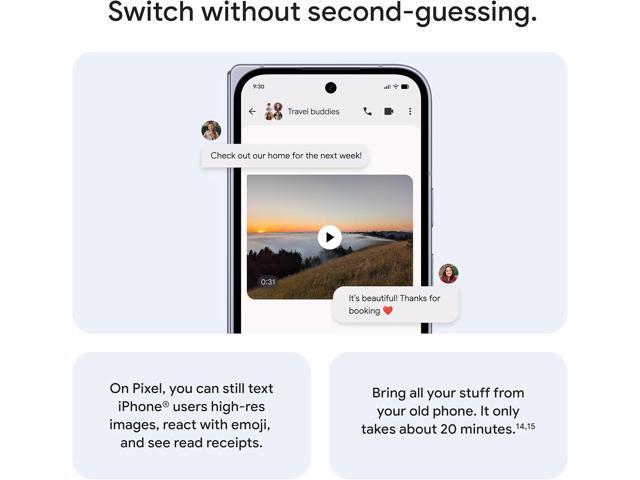 Switch without second-guessing.

9:30

Travel buddies

Check out our home for the next week!

0:31

It's beautiful! Thanks for booking ❤️

On Pixel, you can still text iPhone® users high-res images, react with emoji, and see read receipts.

Bring all your stuff from your old phone. It only takes about 20 minutes.$^{14,15}$