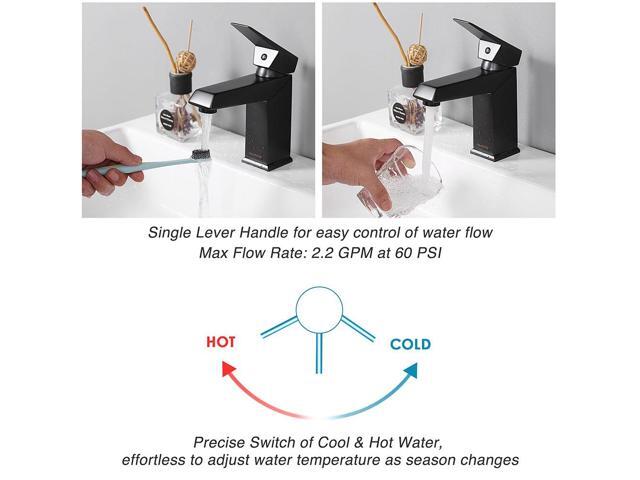 Single Lever Handle for easy control of water flow
Max Flow Rate: 2.2 GPM at 60 PSI

HOT

COLD

Precise Switch of Cool & Hot Water,
effortless to adjust water temperature as season changes