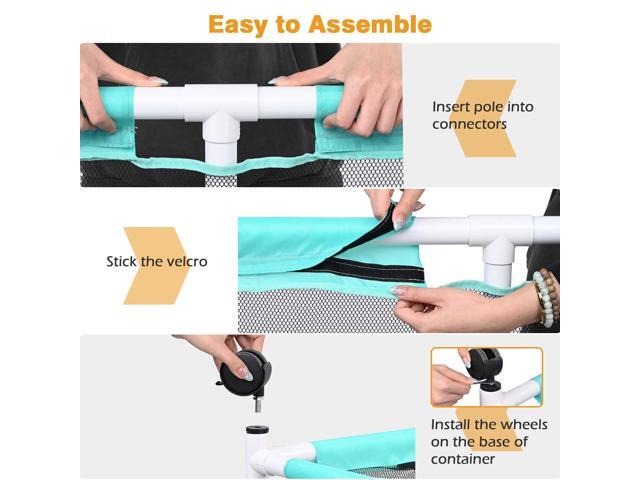 Easy to Assemble

Insert pole into connectors

Stick the velcro

Install the wheels on the base of container