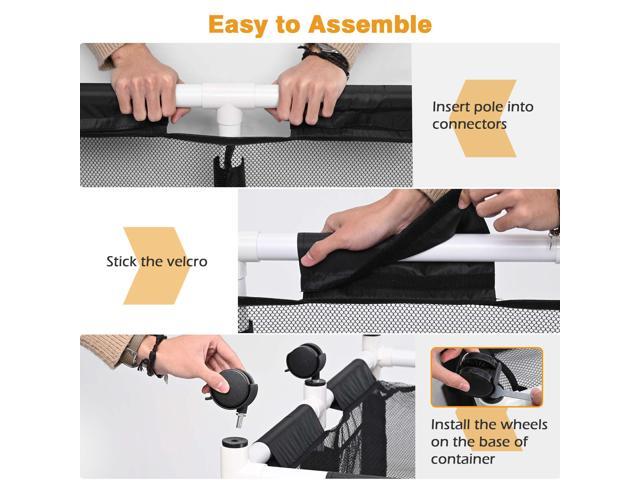 Easy to Assemble

Insert pole into connectors

Stick the velcro

Install the wheels on the base of container