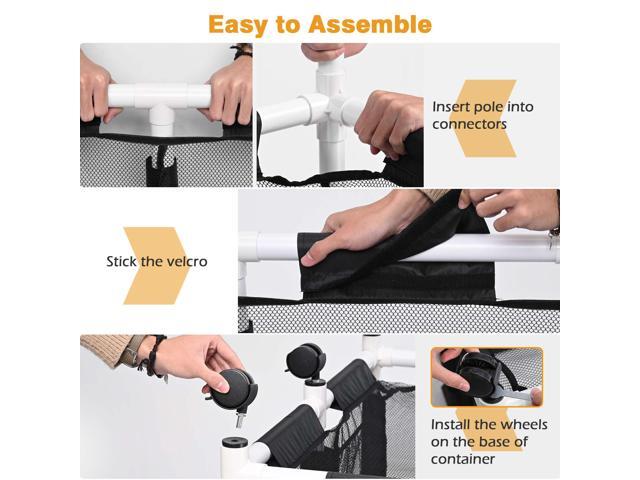 Easy to Assemble

Insert pole into connectors

Stick the velcro

Install the wheels on the base of container