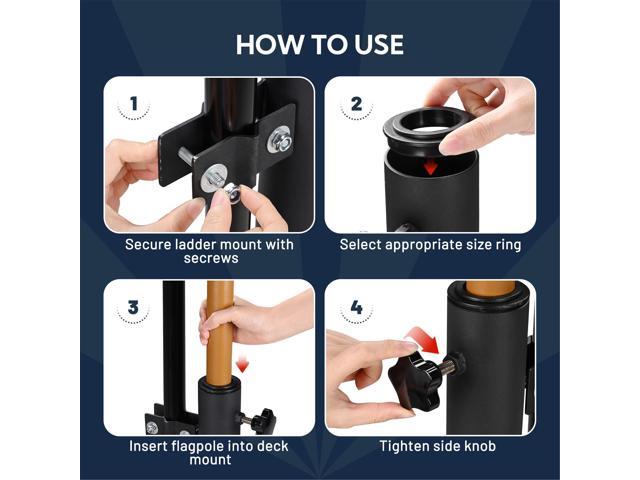 HOW TO USE

1

Secure ladder mount with secrews

2

Select appropriate size ring

3

Insert flagpole into deck mount

4

Tighten side knob