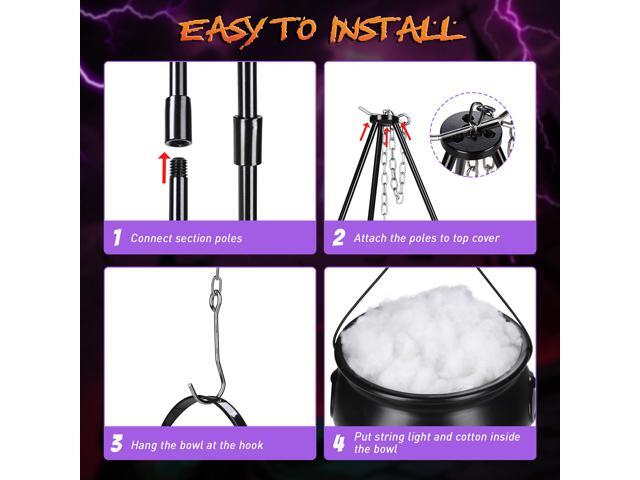 EASY TO INSTALL

1 Connect section poles

2 Attach the poles to top cover

3 Hang the bowl at the hook

4 Put string light and cotton inside the bowl