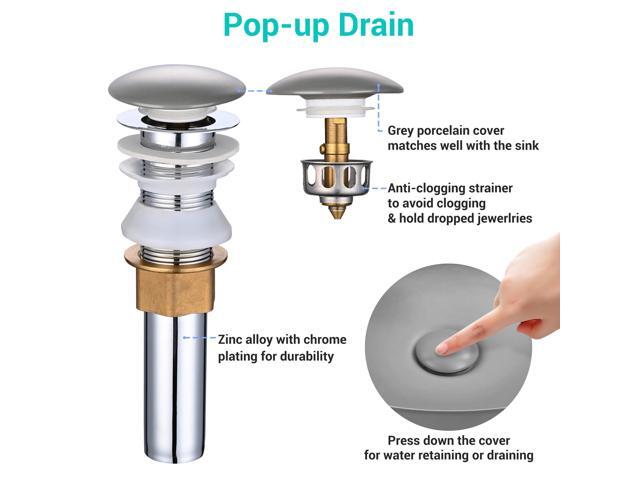 Pop-up Drain

Grey porcelain cover matches well with the sink

Anti-clogging strainer to avoid clogging & hold dropped jewerlries

Zinc alloy with chrome plating for durability

Press down the cover for water retaining or draining