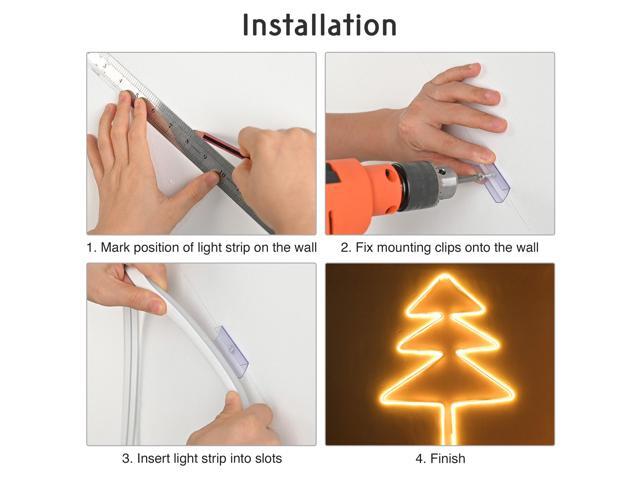 Installation

1. Mark position of light strip on the wall

2. Fix mounting clips onto the wall

3. Insert light strip into slots

4. Finish