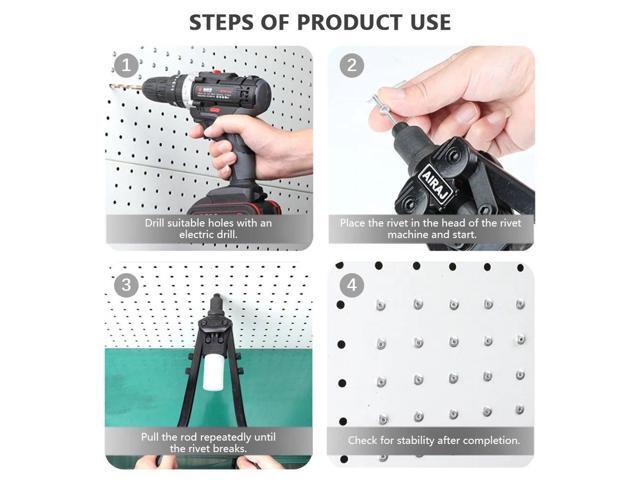 STEPS OF PRODUCT USE

1

Drill suitable holes with an electric drill.

2

AIRAJ

Place the rivet in the head of the rivet machine and start.

3

Pull the rod repeatedly until the rivet breaks.

4

Check for stability after completion.