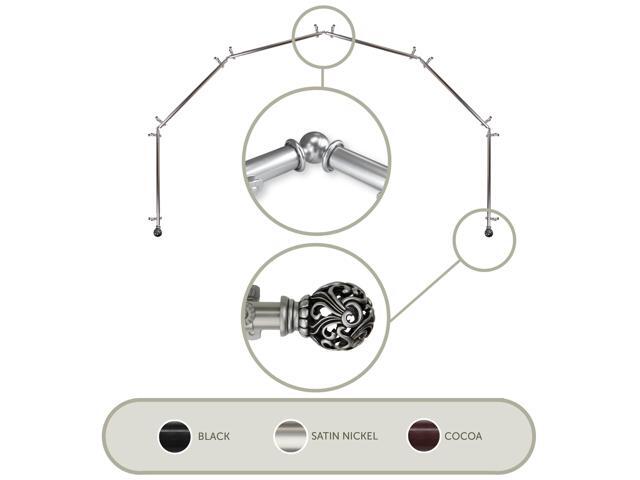 BLACK SATIN NICKEL COCOA