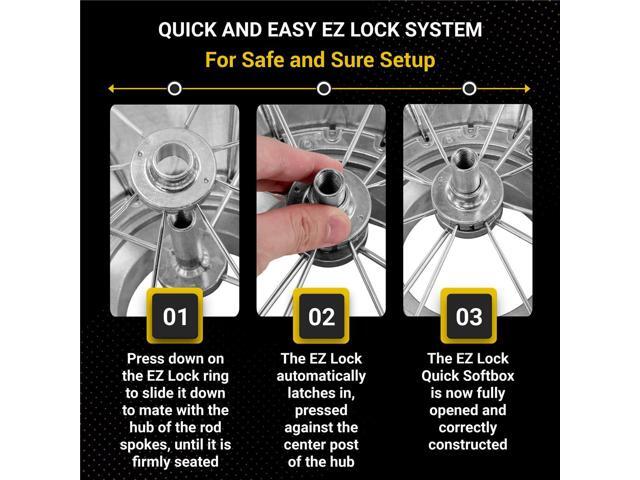 QUICK AND EASY EZ LOCK SYSTEM

For Safe and Sure Setup

01

Press down on the EZ Lock ring to slide it down to mate with the hub of the rod spokes, until it is firmly seated

02

The EZ Lock automatically latches in, pressed against the center post of the hub

03

The EZ Lock Quick Softbox is now fully opened and correctly constructed