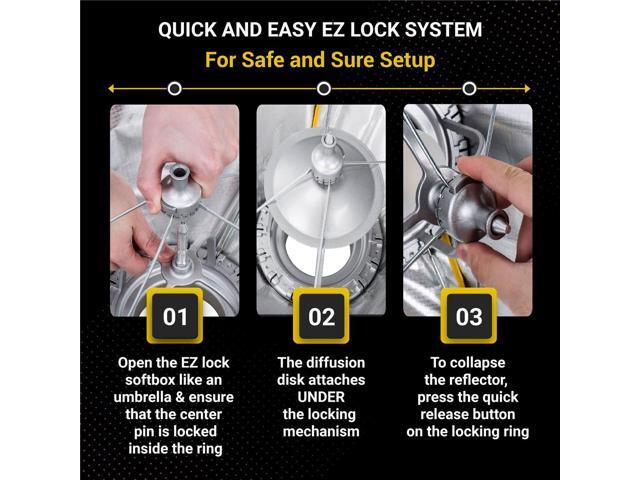 QUICK AND EASY EZ LOCK SYSTEM
For Safe and Sure Setup

01
Open the EZ lock softbox like an umbrella & ensure that the center pin is locked inside the ring

02
The diffusion disk attaches UNDER the locking mechanism

03
To collapse the reflector, press the quick release button on the locking ring