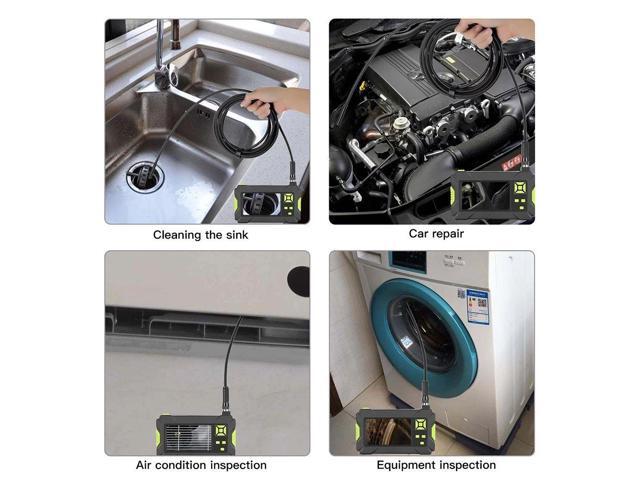 Cleaning the sink

Car repair

Air condition inspection

Equipment inspection