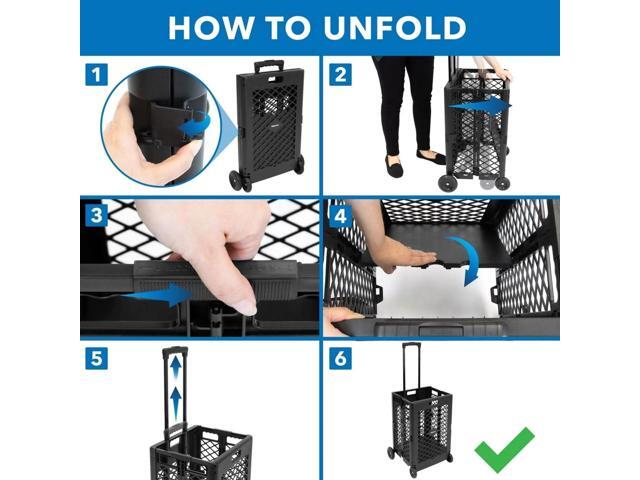 HOW TO UNFOLD

1

2

3

4

5

6