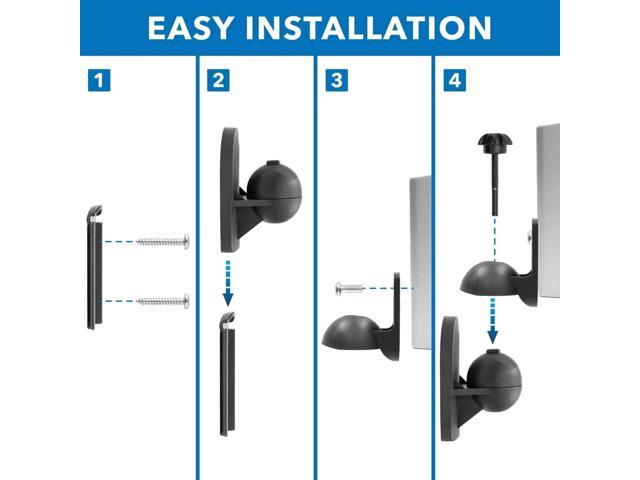 EASY INSTALLATION

1

2

3

4