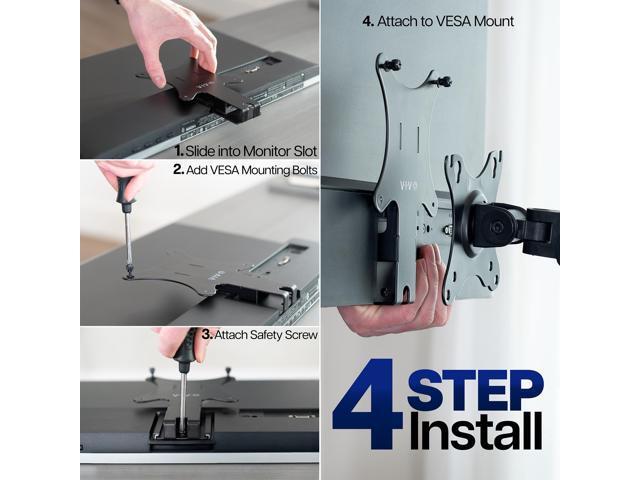 1. Slide into Monitor Slot

2. Add VESA Mounting Bolts

3. Attach Safety Screw

4. Attach to VESA Mount

VIVO

4 STEP Install