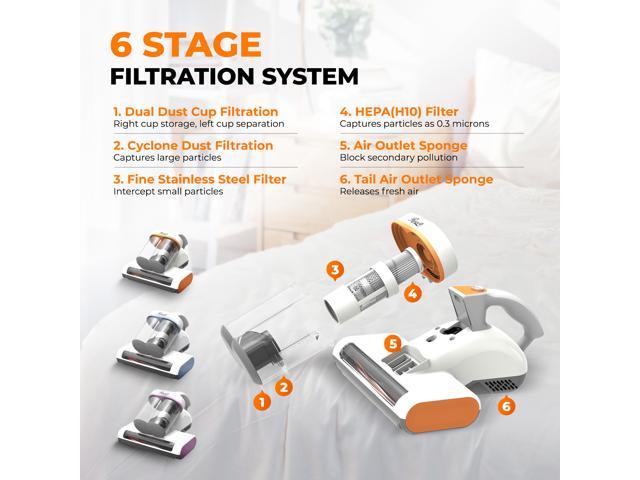 6 STAGE
FILTRATION SYSTEM

1. Dual Dust Cup Filtration
Right cup storage, left cup separation

2. Cyclone Dust Filtration
Captures large particles

3. Fine Stainless Steel Filter
Intercept small particles

4. HEPA(H10) Filter
Captures particles as 0.3 microns

5. Air Outlet Sponge
Block secondary pollution

6. Tail Air Outlet Sponge
Releases fresh air

3
4
5
1
2
6