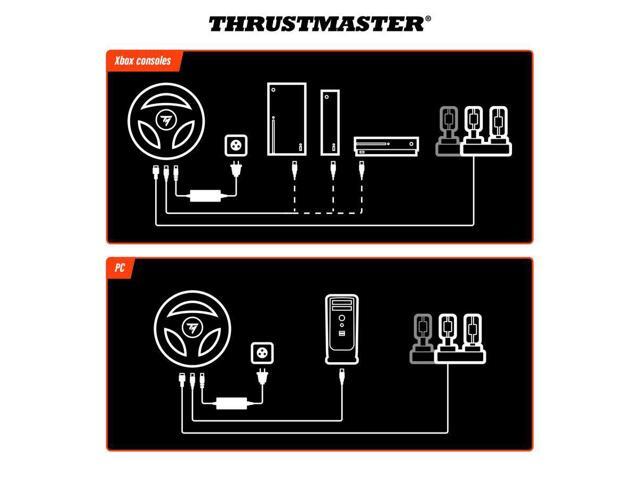 THRUSTMASTER®

Xbox consoles

PC