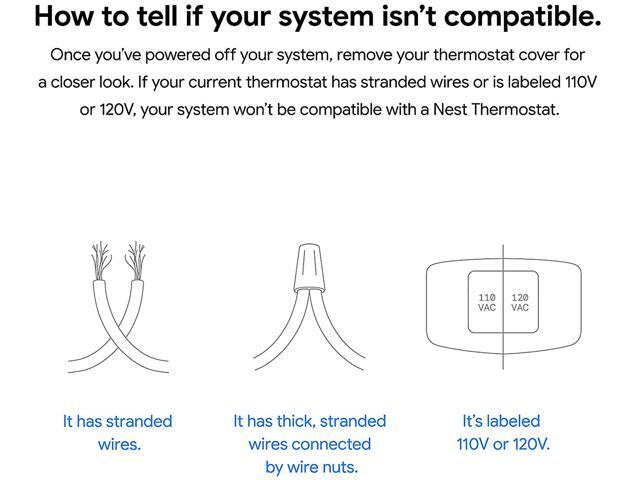 How to tell if your system isn't compatible.

Once you've powered off your system, remove your thermostat cover for a closer look. If your current thermostat has stranded wires or is labeled 110V or 120V, your system won't be compatible with a Nest Thermostat.

110 VAC

120 VAC

It has stranded wires.

It has thick, stranded wires connected by wire nuts.

It's labeled 110V or 120V.