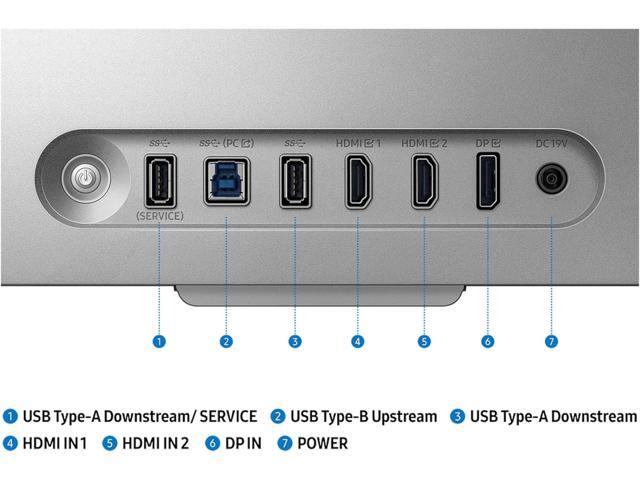 SS (PC)
SS
SS
HDMI 1
HDMI 2
DP
DC 19V
(SERVICE)

1
2
3
4
5
6
7

1 USB Type-A Downstream/ SERVICE 2 USB Type-B Upstream 3 USB Type-A Downstream
4 HDMI IN 1 5 HDMI IN 2 6 DP IN 7 POWER