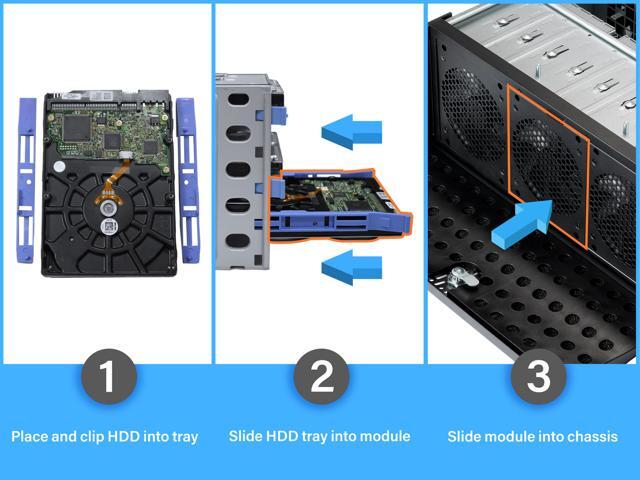 1
Place and clip HDD into tray

2
Slide HDD tray into module

3
Slide module into chassis