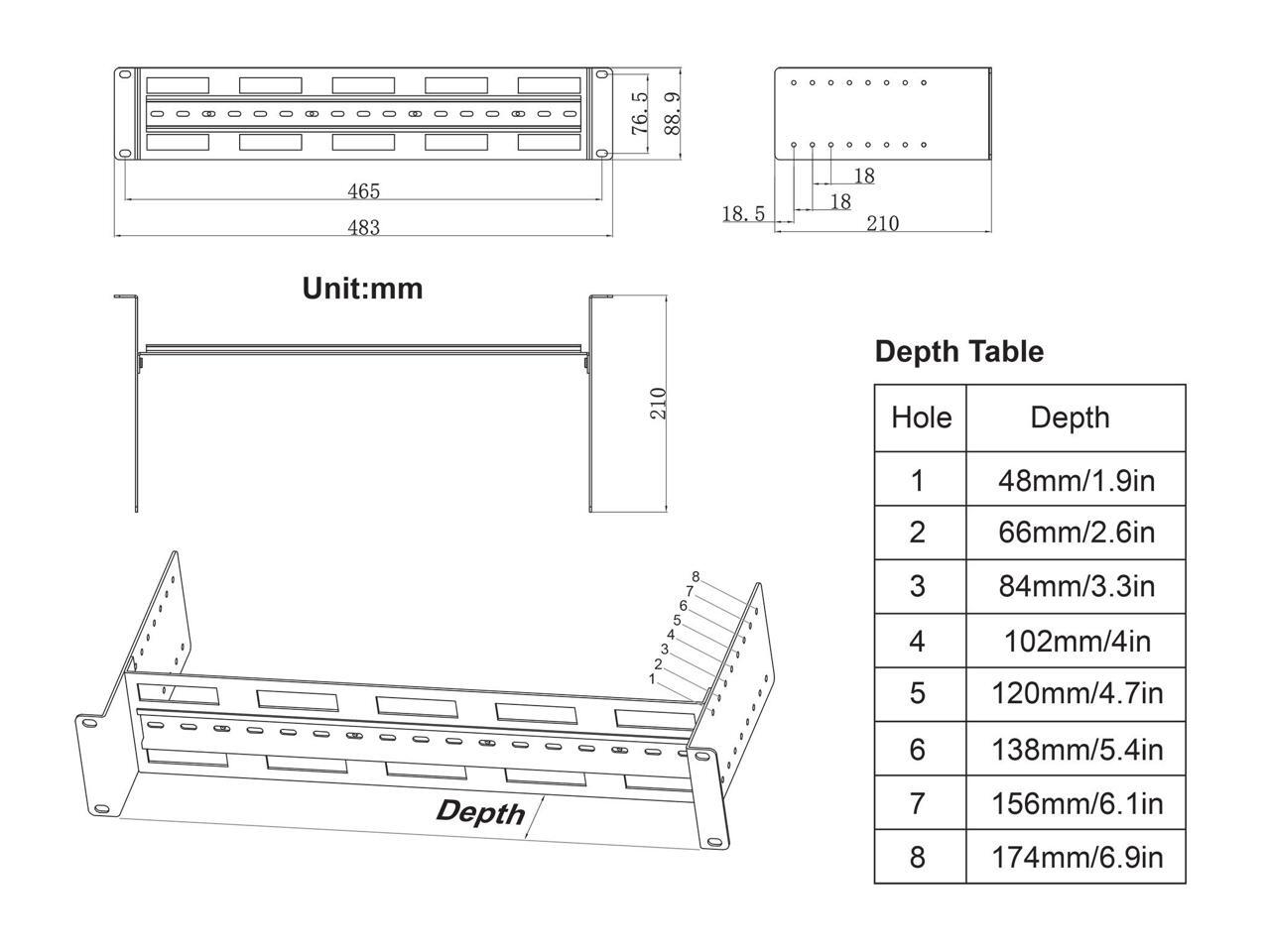 76.5
88.9
465
483

18
18
18.5
210

Unit:mm

210

8
7
6
5
4
3
2
1

Depth

Depth Table

| Hole | Depth |
|---|---|
| 1 | 48mm/1.9in |
| 2 | 66mm/2.6in |
| 3 | 84mm/3.3in |
| 4 | 102mm/4in |
| 5 | 120mm/4.7in |
| 6 | 138mm/5.4in |
| 7 | 156mm/6.1in |
| 8 | 174mm/6.9in |