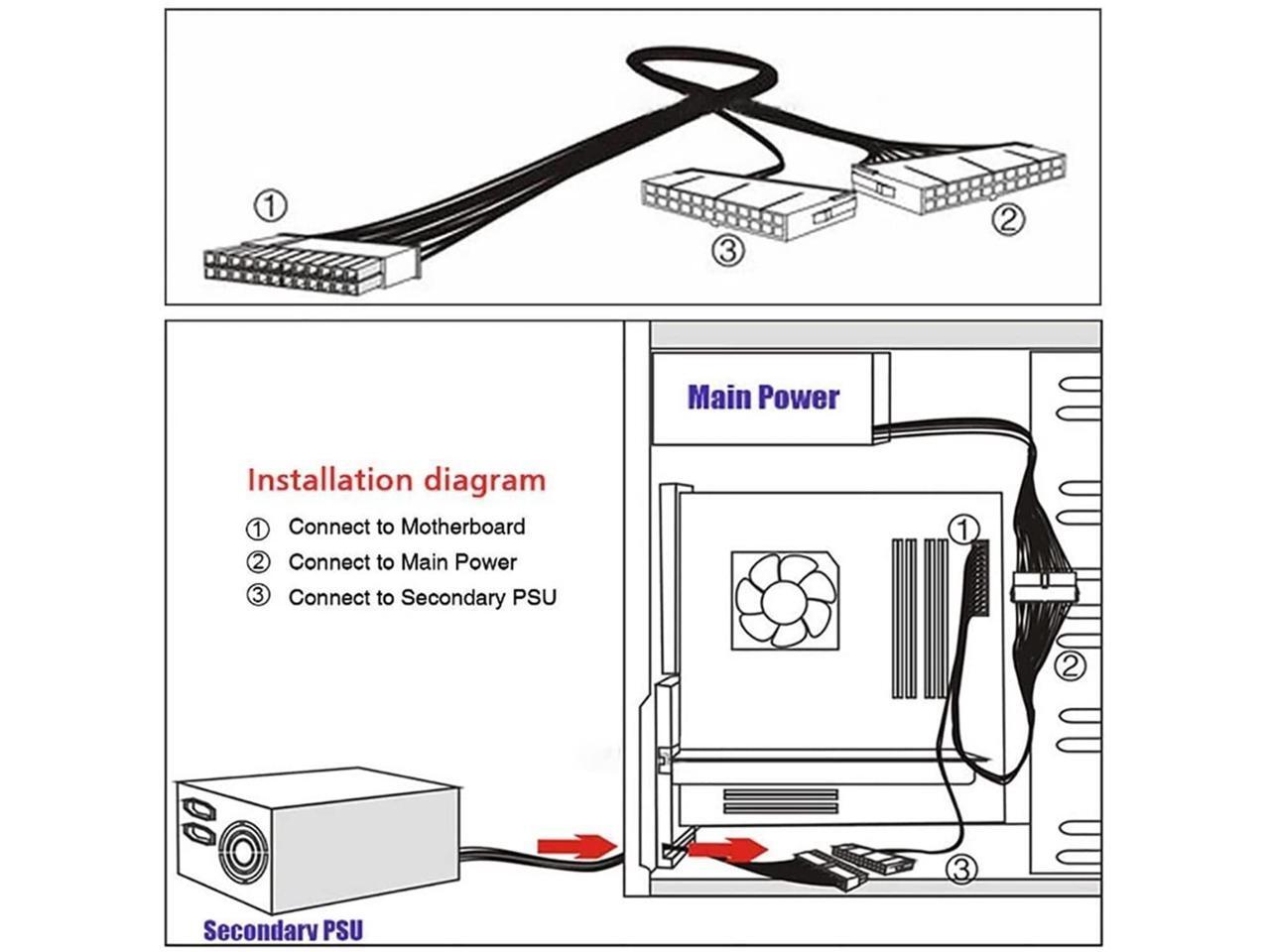 ①
③
②

Main Power

Installation diagram
① Connect to Motherboard
② Connect to Main Power
③ Connect to Secondary PSU

①
②
③

Secondary PSU