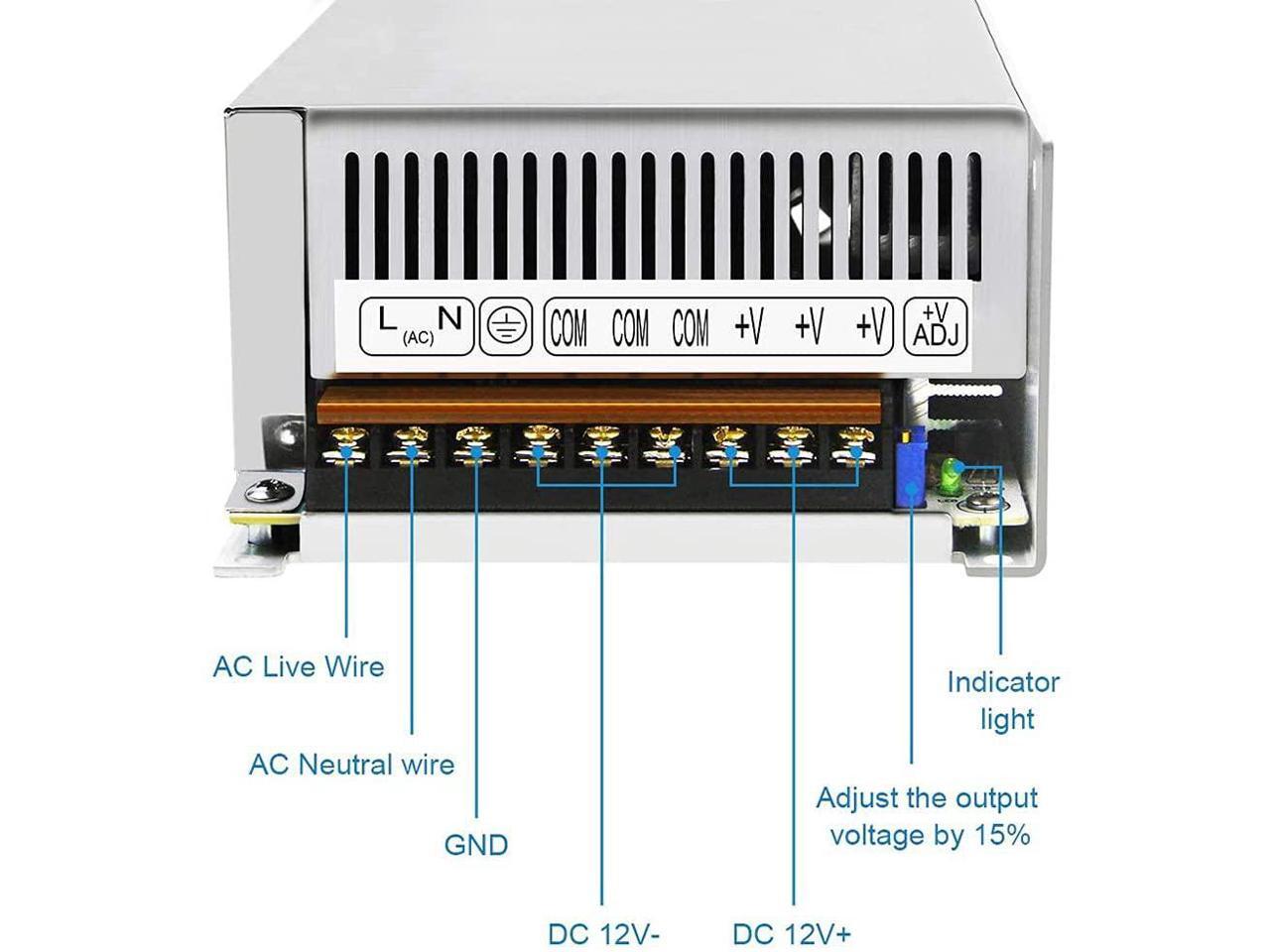 L (AC) N
COM COM COM +V +V +V
+V ADJ

AC Live Wire

AC Neutral wire

GND

DC 12V-

DC 12V+

Adjust the output voltage by 15%

Indicator light