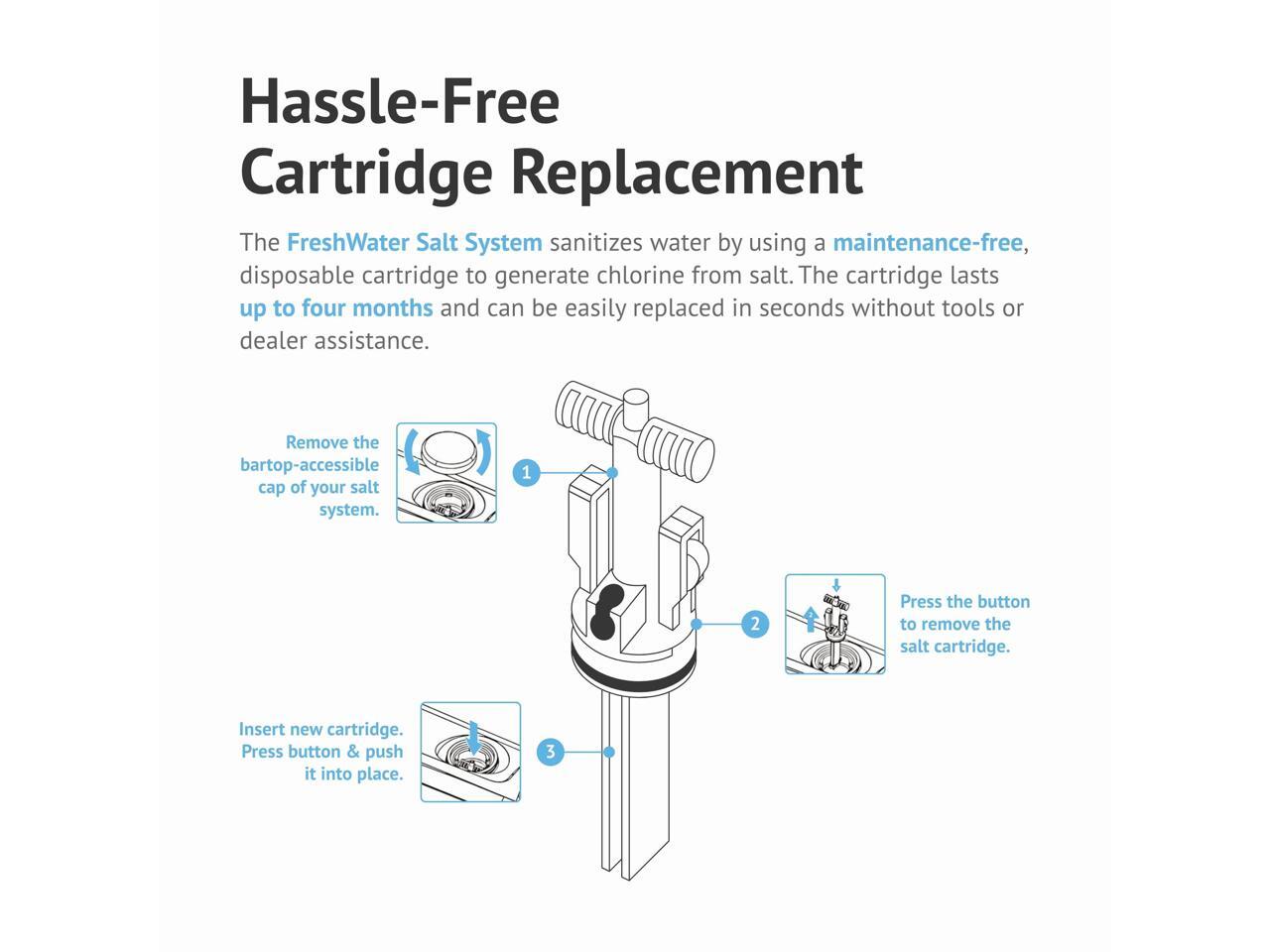 Hassle-Free
Cartridge Replacement

The FreshWater Salt System sanitizes water by using a maintenance-free, disposable cartridge to generate chlorine from salt. The cartridge lasts up to four months and can be easily replaced in seconds without tools or dealer assistance.

Remove the bartop-accessible cap of your salt system.

1

2

Press the button to remove the salt cartridge.

Insert new cartridge. Press button & push it into place.

3