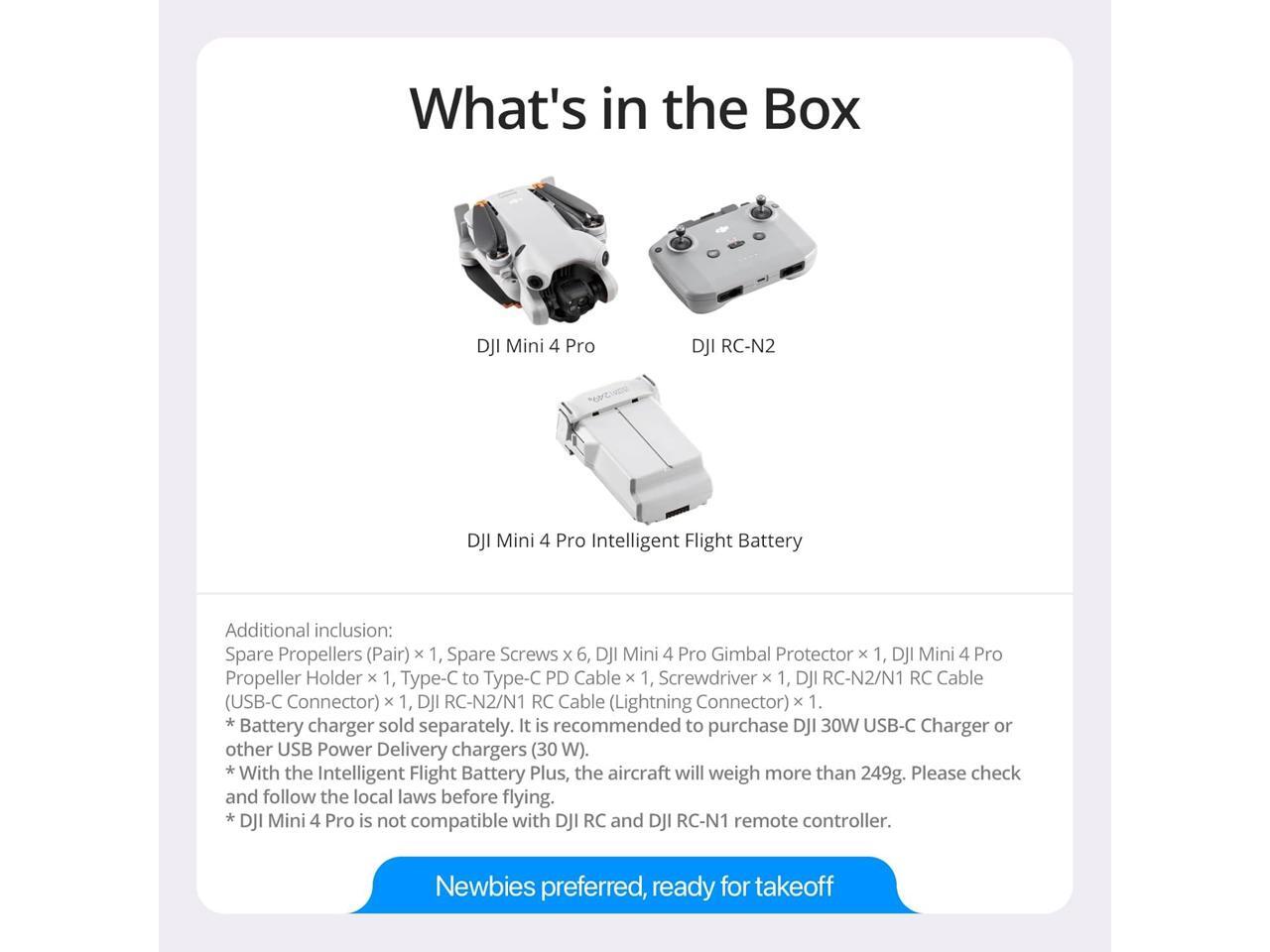 What's in the Box

DJI Mini 4 Pro

DJI RC-N2

DJI Mini 4 Pro Intelligent Flight Battery

Additional inclusion:
Spare Propellers (Pair) × 1, Spare Screws x 6, DJI Mini 4 Pro Gimbal Protector × 1, DJI Mini 4 Pro Propeller Holder × 1, Type-C to Type-C PD Cable × 1, Screwdriver × 1, DJI RC-N2/N1 RC Cable (USB-C Connector) × 1, DJI RC-N2/N1 RC Cable (Lightning Connector) × 1.
* Battery charger sold separately. It is recommended to purchase DJI 30W USB-C Charger or other USB Power Delivery chargers (30 W).
* With the Intelligent Flight Battery Plus, the aircraft will weigh more than 249g. Please check and follow the local laws before flying.
* DJI Mini 4 Pro is not compatible with DJI RC and DJI RC-N1 remote controller.

Newbies preferred, ready for takeoff