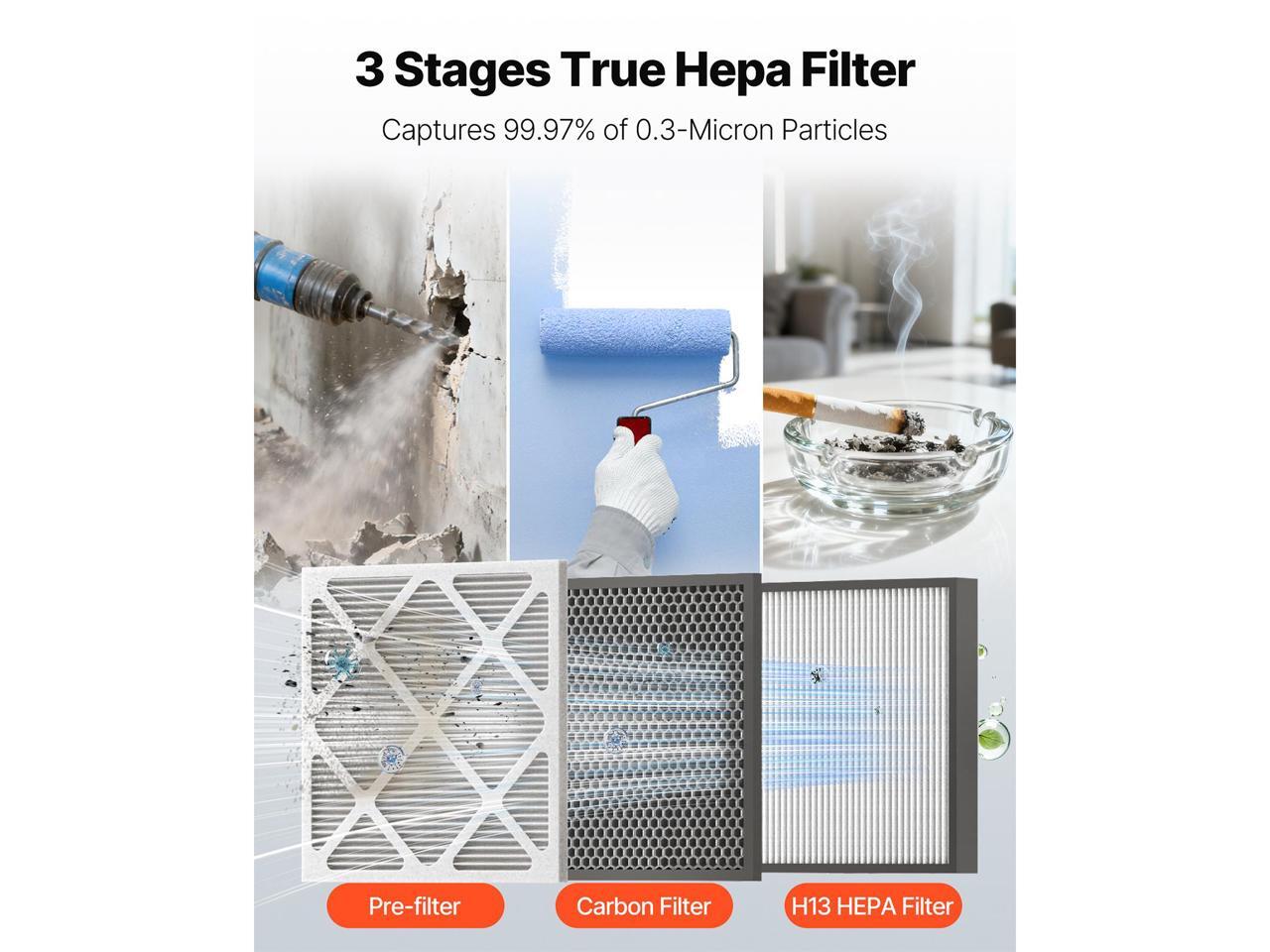 3 Stages True Hepa Filter

Captures 99.97% of 0.3-Micron Particles

Pre-filter

Carbon Filter

H13 HEPA Filter