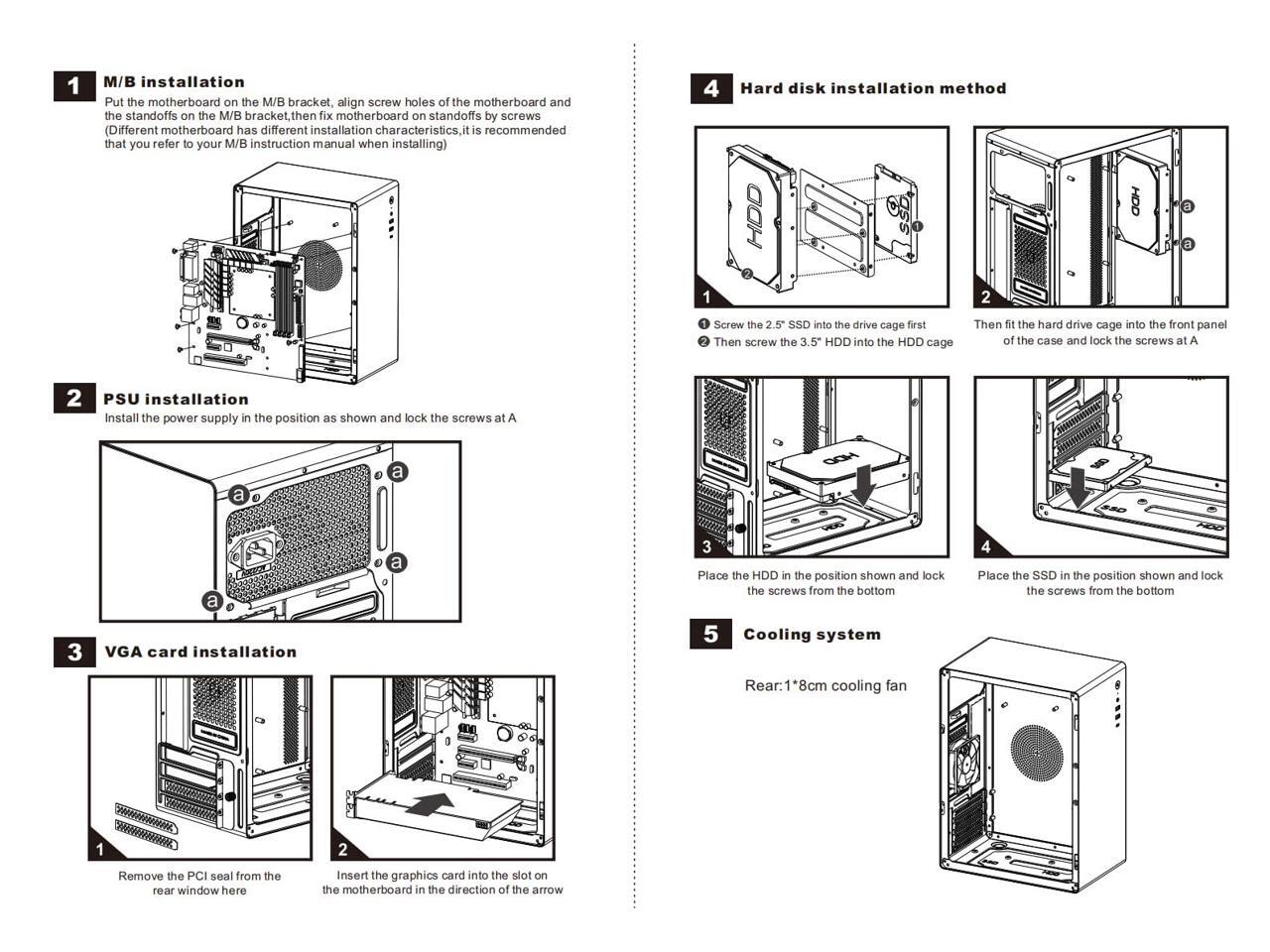 1 M/B installation
Put the motherboard on the M/B bracket, align screw holes of the motherboard and the standoffs on the M/B bracket,then fix motherboard on standoffs by screws (Different motherboard has different installation characteristics,it is recommended that you refer to your M/B instruction manual when installing)

2 PSU installation
Install the power supply in the position as shown and lock the screws at A

a a a a

3 VGA card installation

1
Remove the PCI seal from the rear window here

2
Insert the graphics card into the slot on the motherboard in the direction of the arrow

4 Hard disk installation method

HDD SSD 1 2
1
❶ Screw the 2.5" SSD into the drive cage first
❷ Then screw the 3.5" HDD into the HDD cage

HDD a a
2
Then fit the hard drive cage into the front panel of the case and lock the screws at A

HDD
3
Place the HDD in the position shown and lock the screws from the bottom

SSD SSD HDD
4
Place the SSD in the position shown and lock the screws from the bottom

5 Cooling system
Rear:1*8cm cooling fan