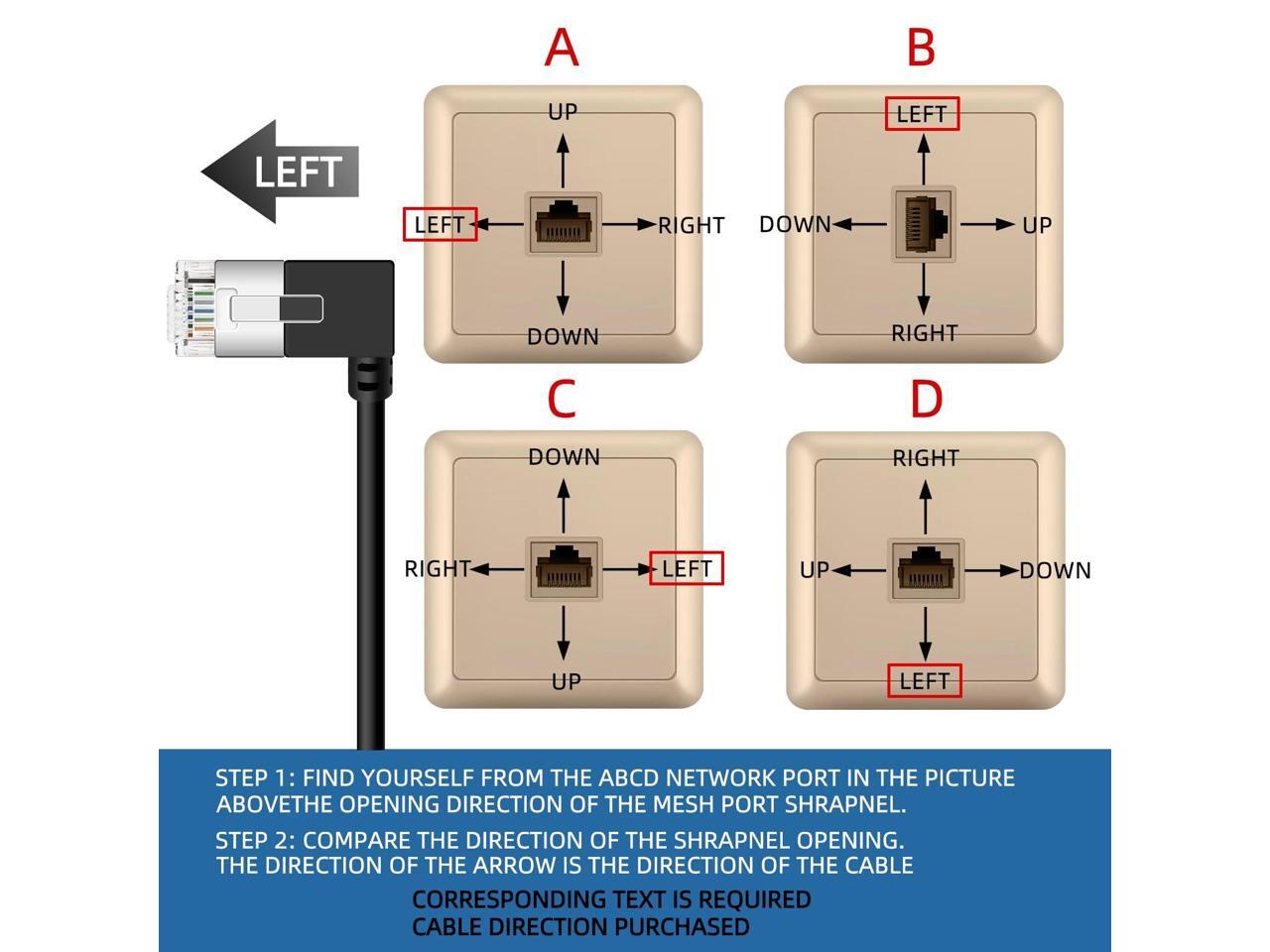 LEFT

A

UP

LEFT

RIGHT

DOWN

B

LEFT

DOWN

UP

RIGHT

C

DOWN

RIGHT

LEFT

UP

D

RIGHT

UP

DOWN

LEFT

STEP 1: FIND YOURSELF FROM THE ABCD NETWORK PORT IN THE PICTURE ABOVETHE OPENING DIRECTION OF THE MESH PORT SHRAPNEL.

STEP 2: COMPARE THE DIRECTION OF THE SHRAPNEL OPENING. THE DIRECTION OF THE ARROW IS THE DIRECTION OF THE CABLE

CORRESPONDING TEXT IS REQUIRED
CABLE DIRECTION PURCHASED