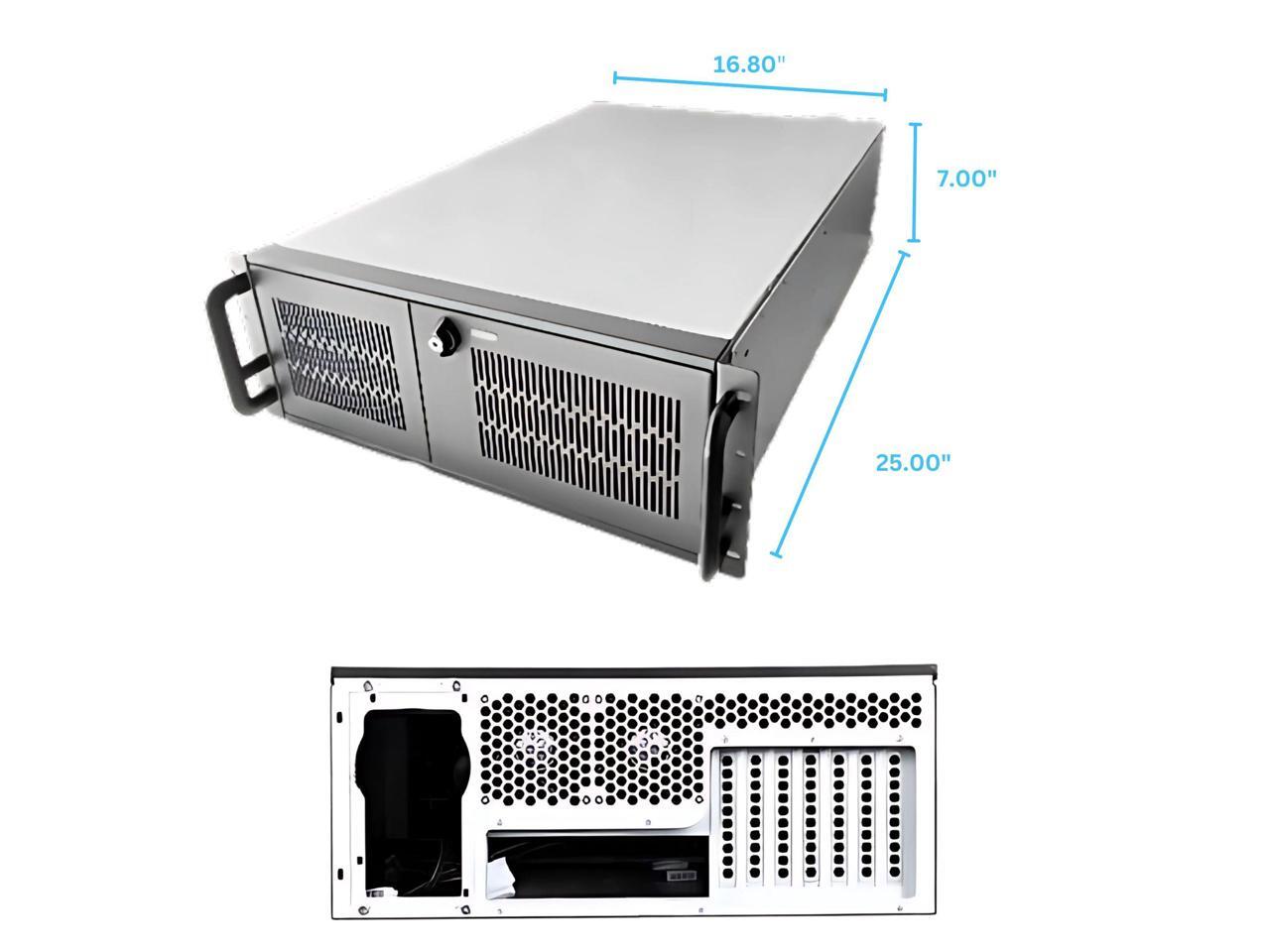 16.80"

7.00"

25.00"