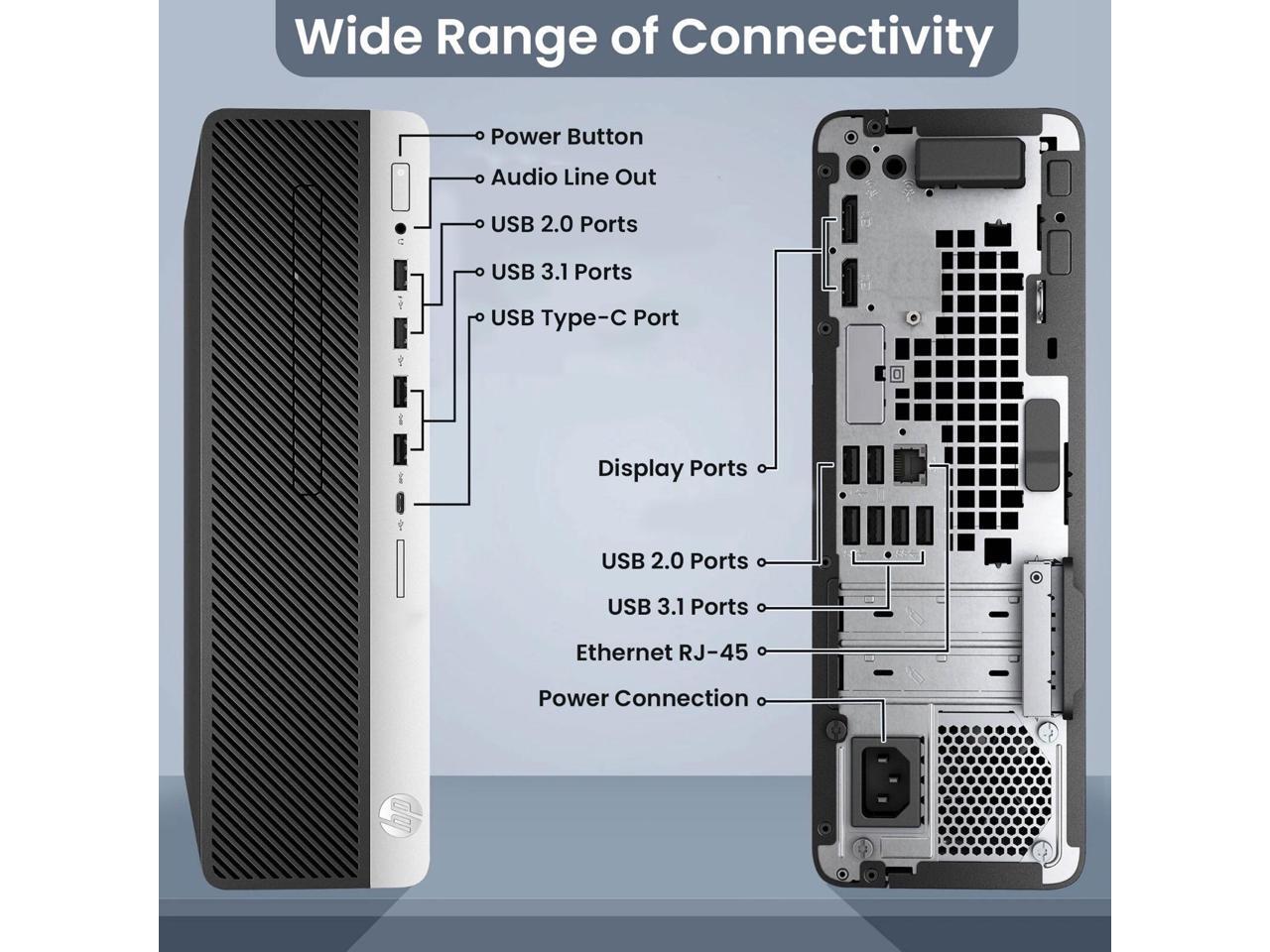 Wide Range of Connectivity

Power Button
Audio Line Out
USB 2.0 Ports
USB 3.1 Ports
USB Type-C Port

Display Ports
USB 2.0 Ports
USB 3.1 Ports
Ethernet RJ-45
Power Connection

hp