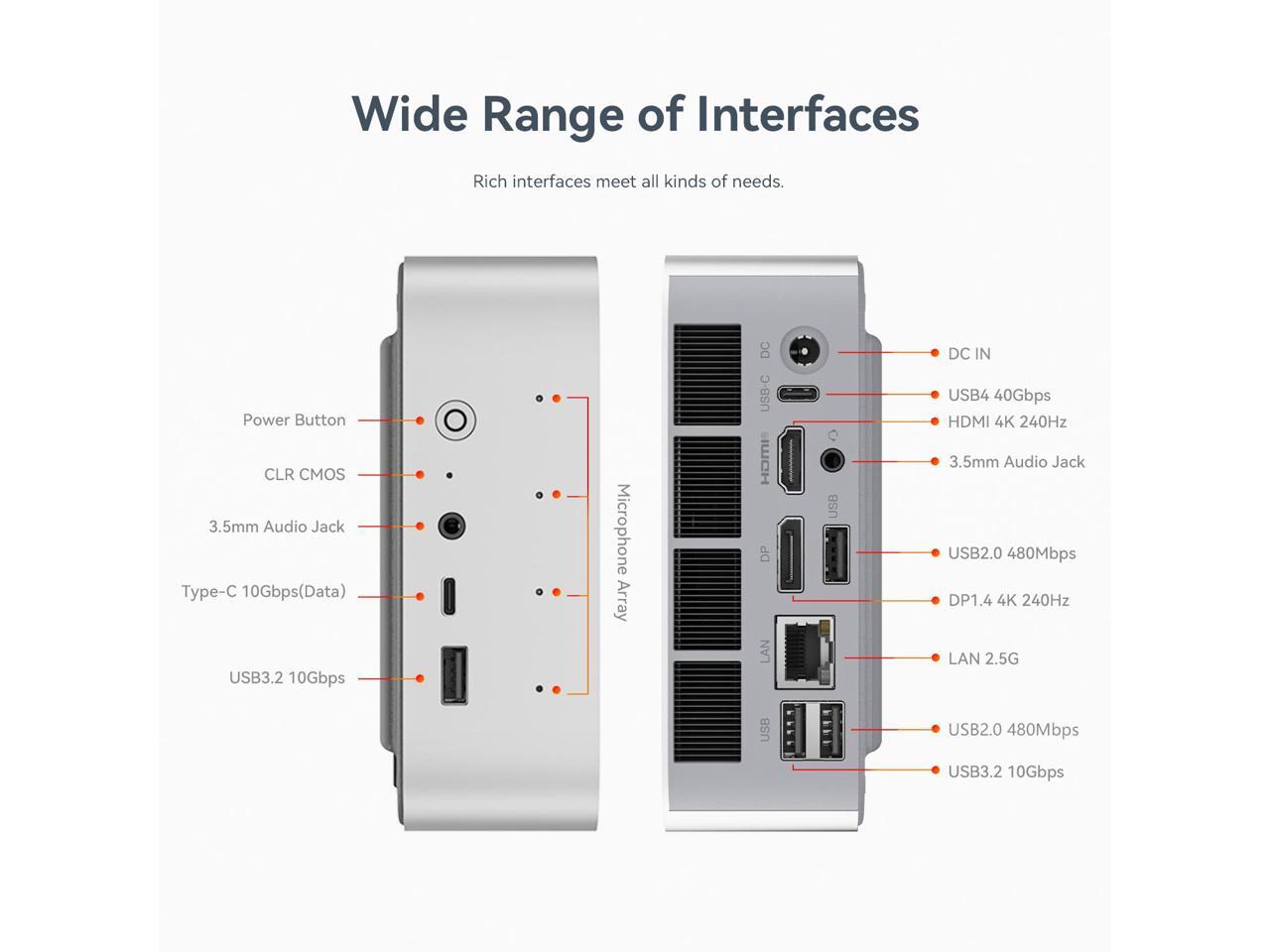 Wide Range of Interfaces

Rich interfaces meet all kinds of needs.

Power Button

CLR CMOS

3.5mm Audio Jack

Type-C 10Gbps(Data)

USB3.2 10Gbps

Microphone Array

DC

USB-C

HDMI

USB

DP

LAN

USB

DC IN

USB4 40Gbps

HDMI 4K 240Hz

3.5mm Audio Jack

USB2.0 480Mbps

DP1.4 4K 240Hz

LAN 2.5G

USB2.0 480Mbps

USB3.2 10Gbps