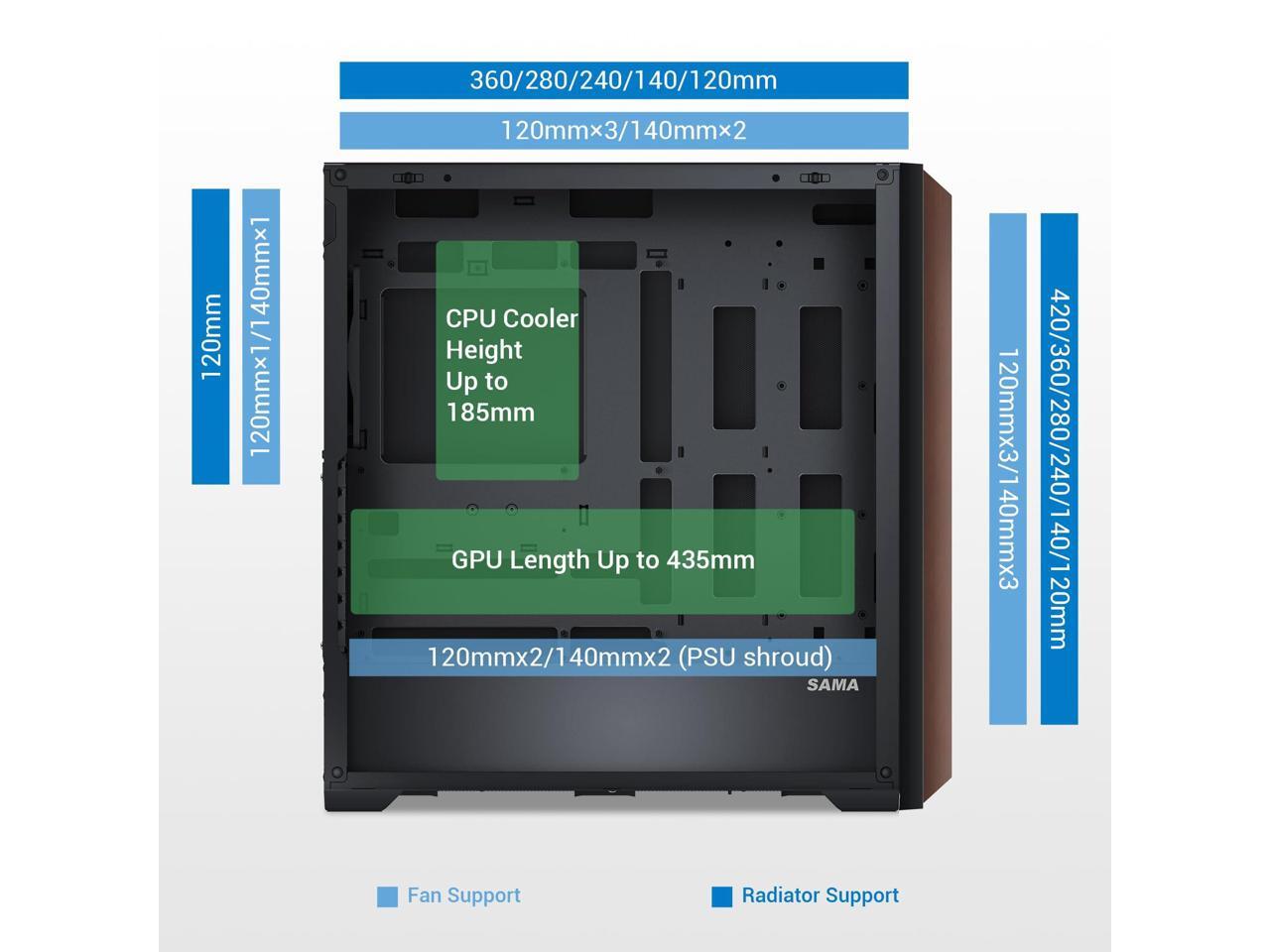 360/280/240/140/120mm

120mm×3/140mm×2

120mm

120mm×1/140mm×1

CPU Cooler Height Up to 185mm

GPU Length Up to 435mm

120mmx2/140mmx2 (PSU shroud)

SAMA

120mmx3/140mmx3

420/360/280/240/140/120mm

Fan Support

Radiator Support