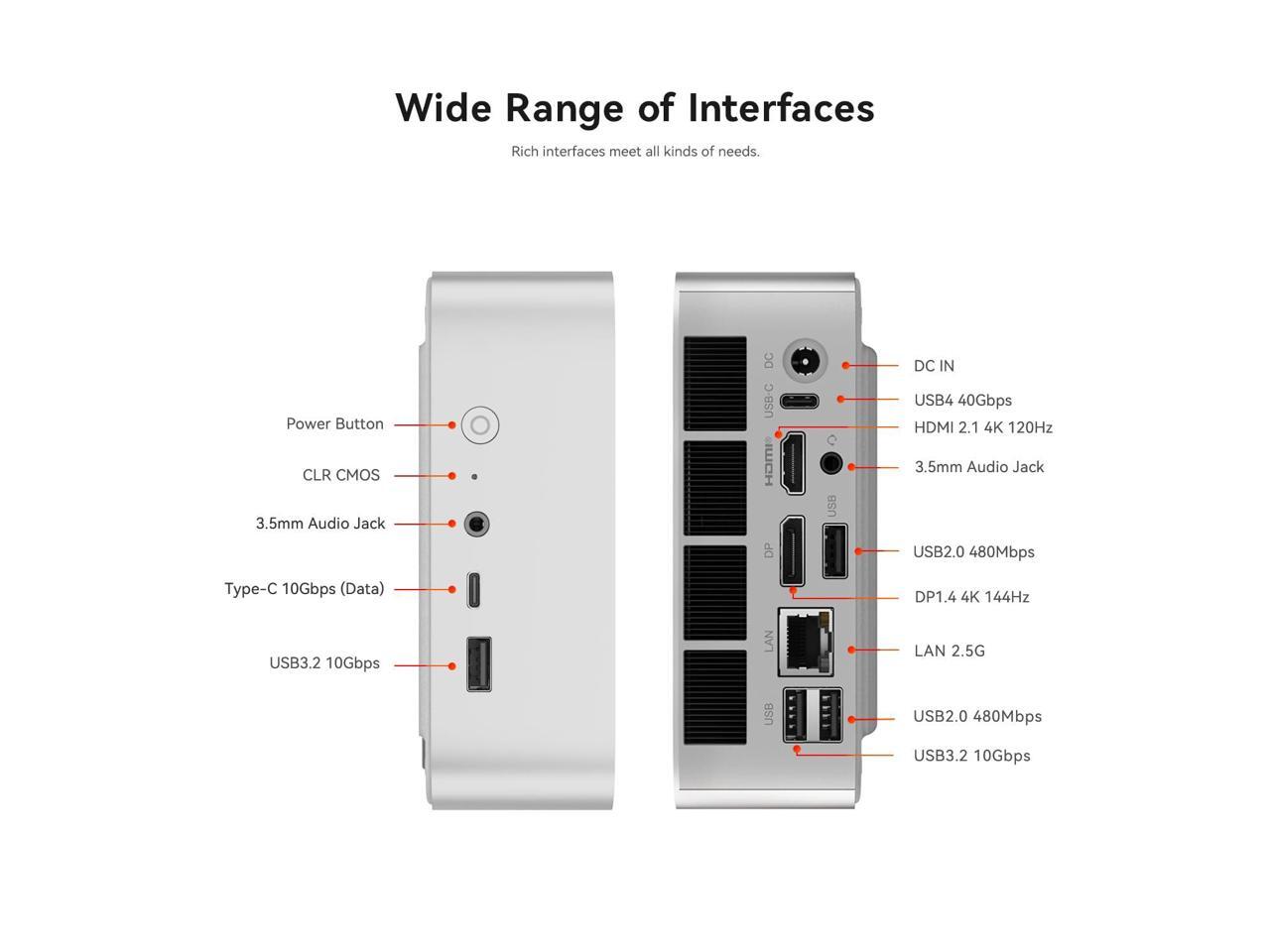 Wide Range of Interfaces

Rich interfaces meet all kinds of needs.

Power Button

CLR CMOS

3.5mm Audio Jack

Type-C 10Gbps (Data)

USB3.2 10Gbps

DC

USB-C

HDMI

USB

DP

LAN

USB

DC IN

USB4 40Gbps

HDMI 2.1 4K 120Hz

3.5mm Audio Jack

USB2.0 480Mbps

DP1.4 4K 144Hz

LAN 2.5G

USB2.0 480Mbps

USB3.2 10Gbps