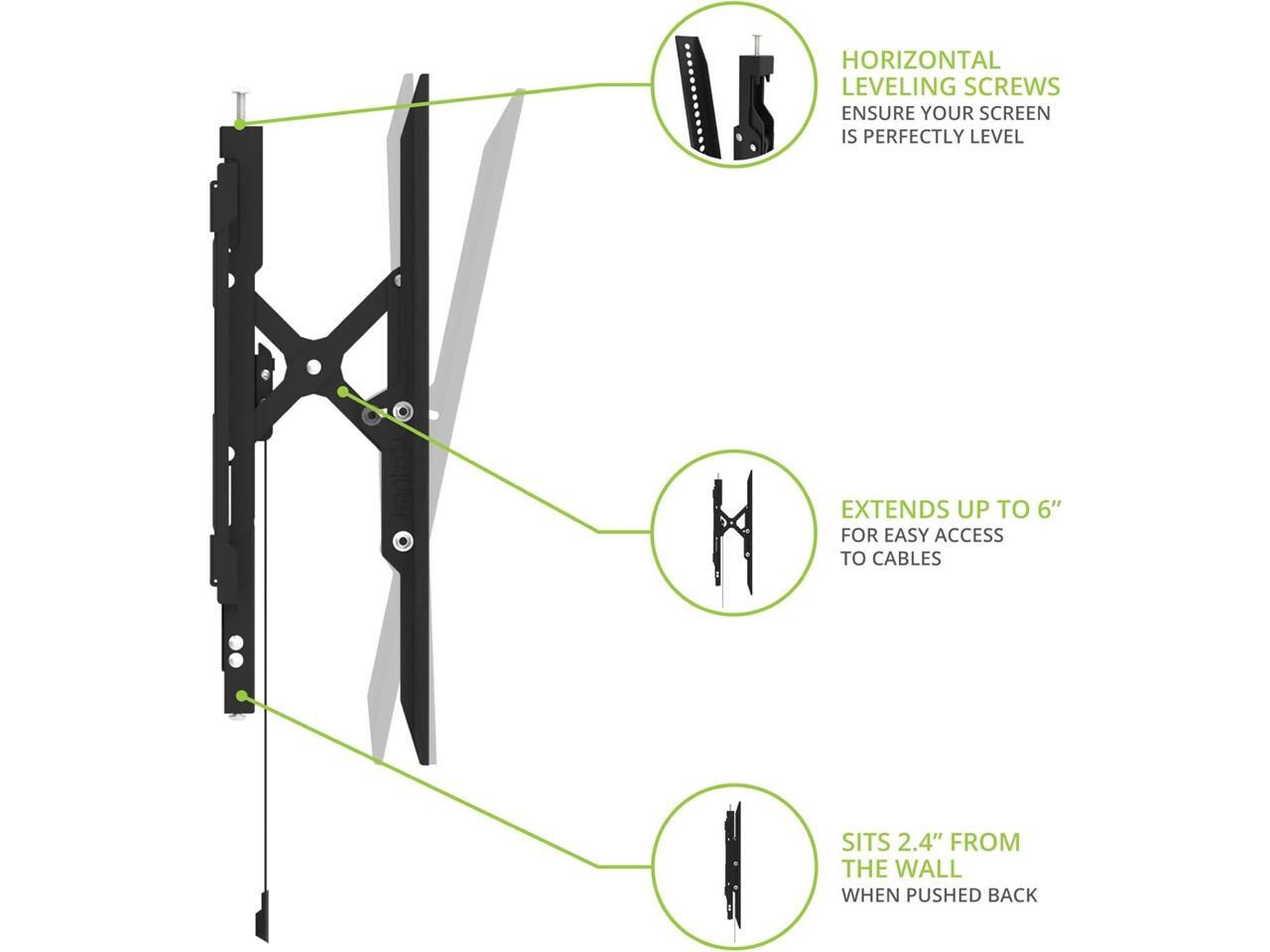 HORIZONTAL LEVELING SCREWS
ENSURE YOUR SCREEN IS PERFECTLY LEVEL

EXTENDS UP TO 6”
FOR EASY ACCESS TO CABLES

SITS 2.4” FROM THE WALL
WHEN PUSHED BACK