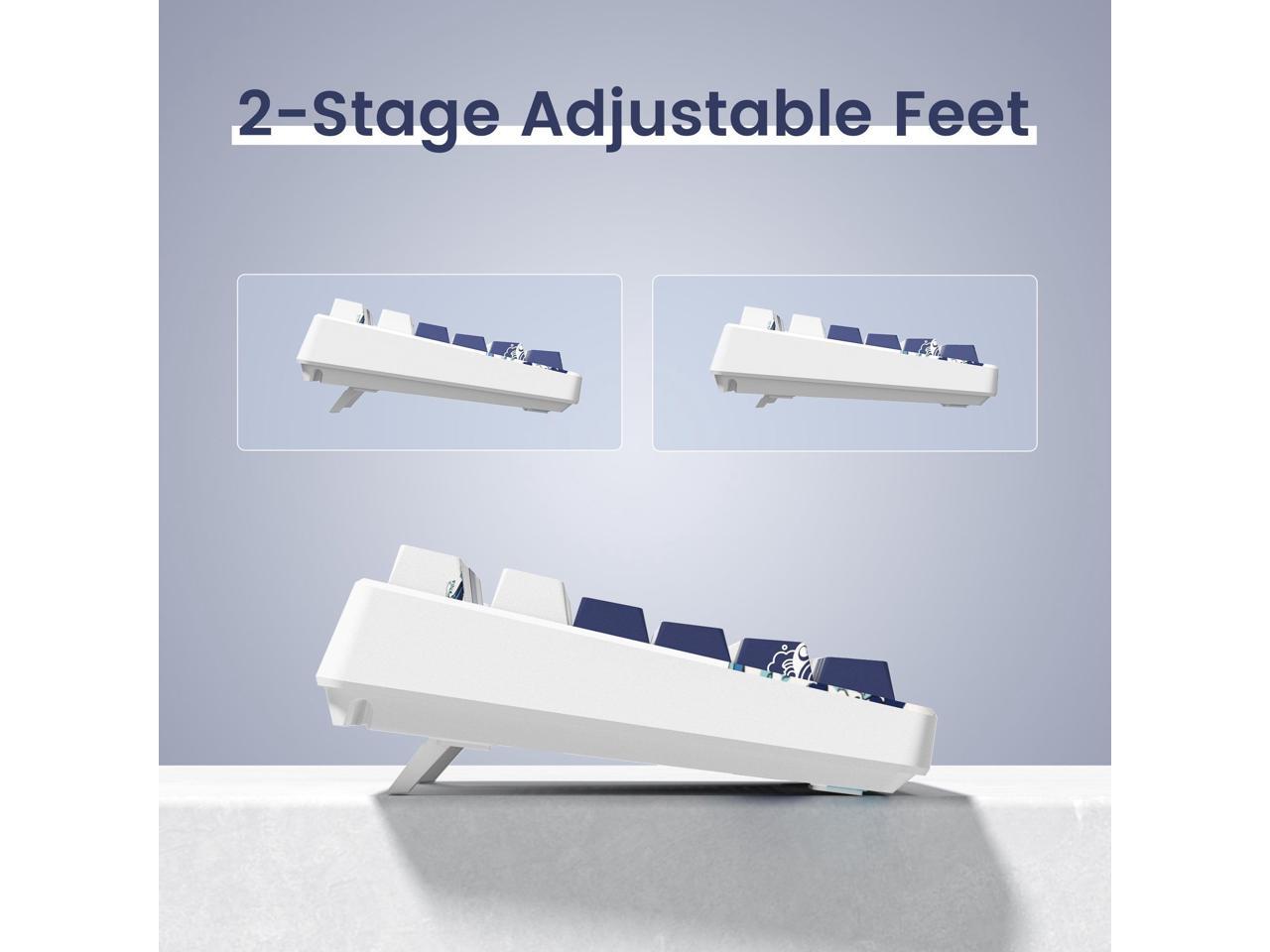 2-Stage Adjustable Feet