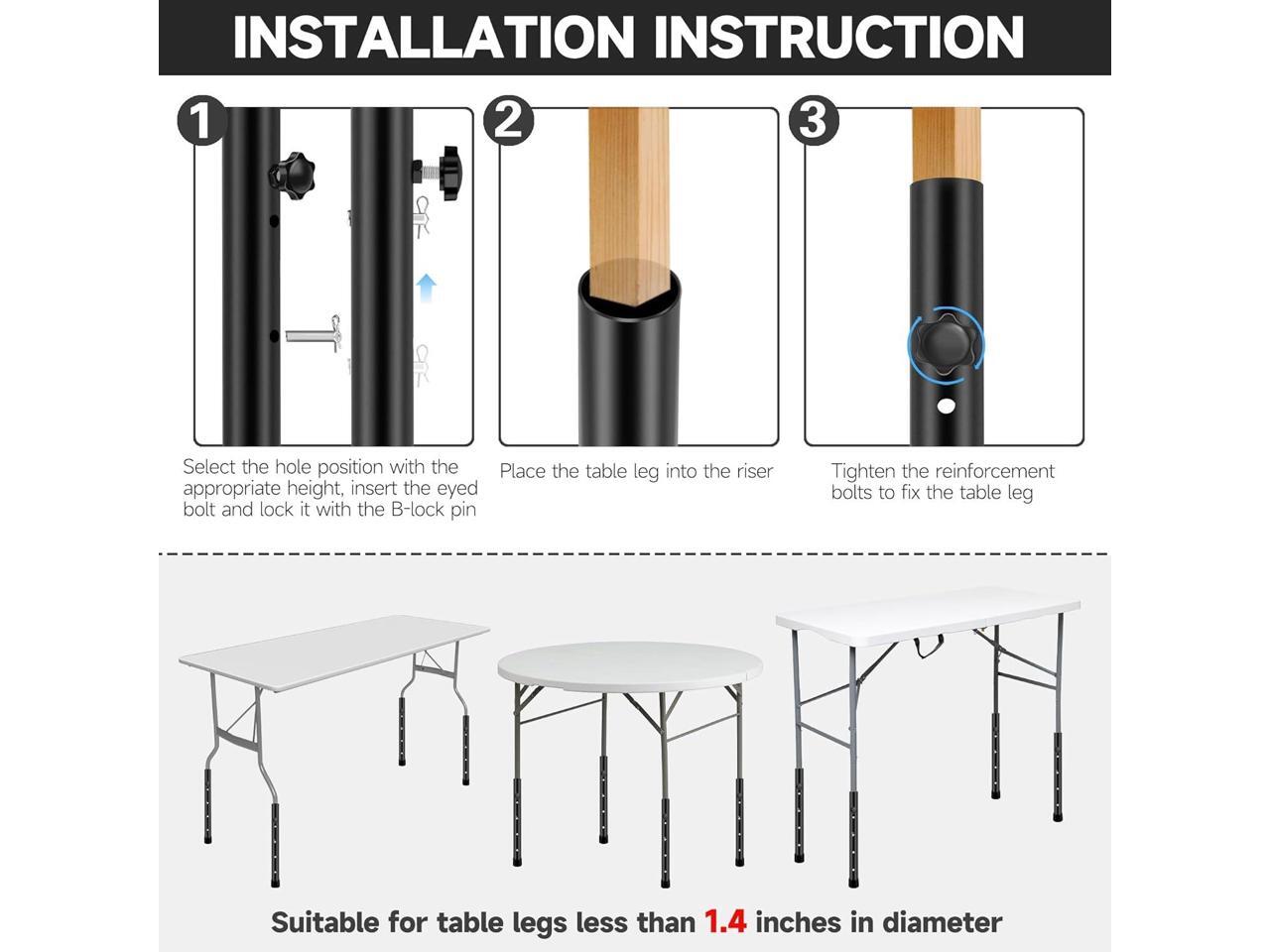 INSTALLATION INSTRUCTION

1

Select the hole position with the appropriate height, insert the eyed bolt and lock it with the B-lock pin

2

Place the table leg into the riser

3

Tighten the reinforcement bolts to fix the table leg

Suitable for table legs less than 1.4 inches in diameter