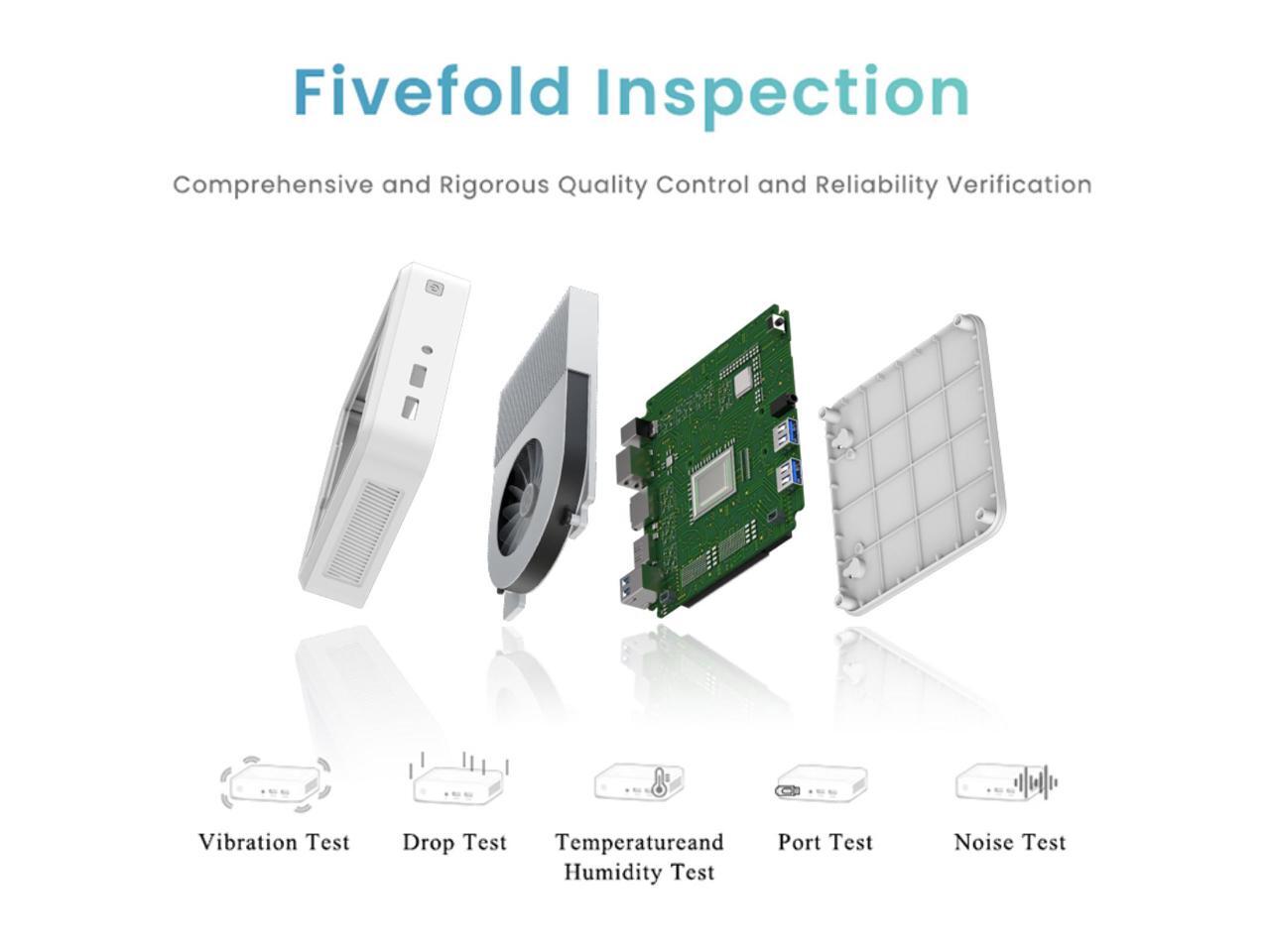 Fivefold Inspection

Comprehensive and Rigorous Quality Control and Reliability Verification

Vibration Test

Drop Test

Temperatureand Humidity Test

Port Test

Noise Test