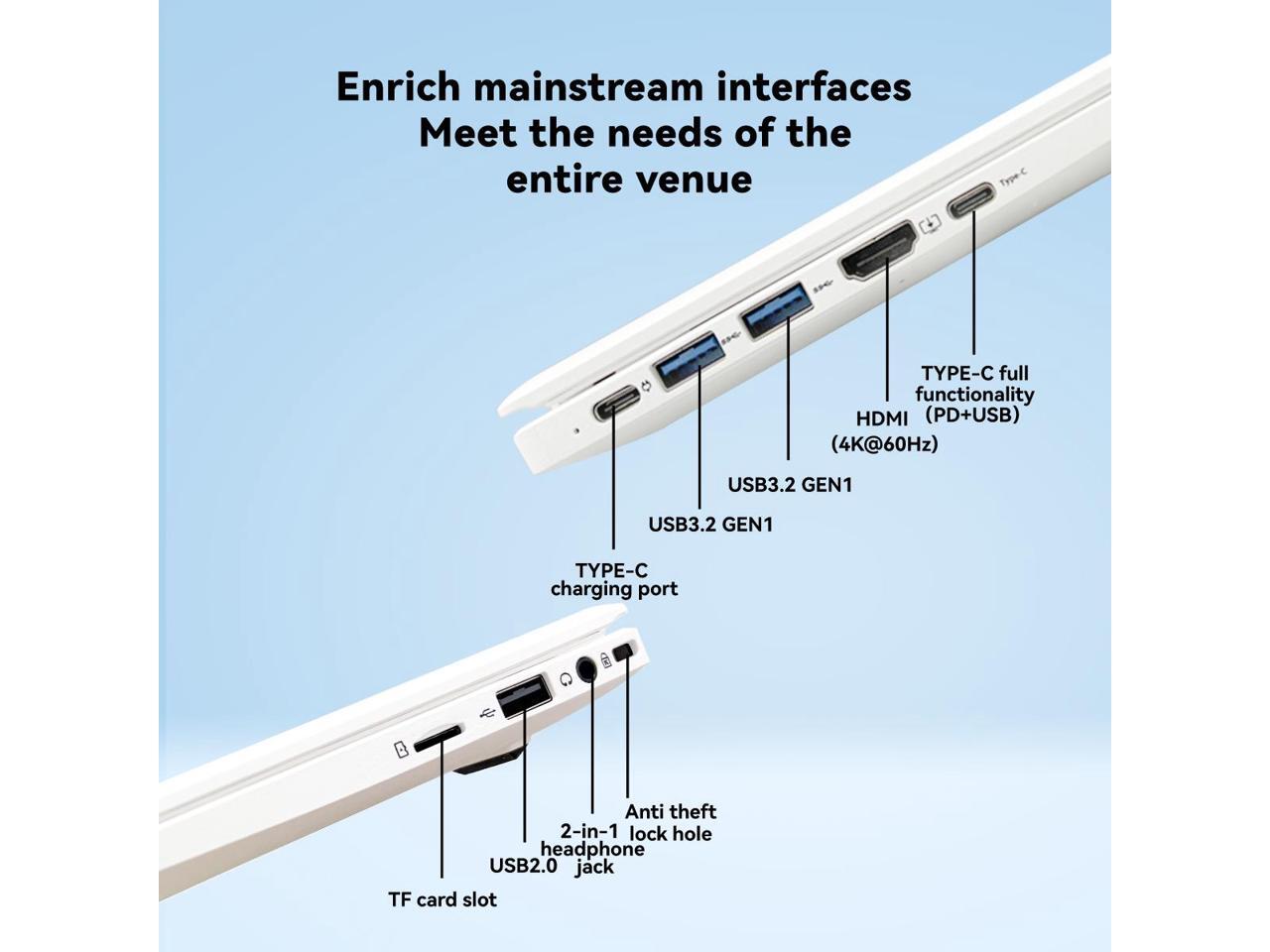 Enrich mainstream interfaces
Meet the needs of the entire venue

Type-C

TYPE-C full functionality (PD+USB)

HDMI (4K@60Hz)

USB3.2 GEN1

USB3.2 GEN1

TYPE-C charging port

Anti theft lock hole

2-in-1 headphone jack

USB2.0

TF card slot