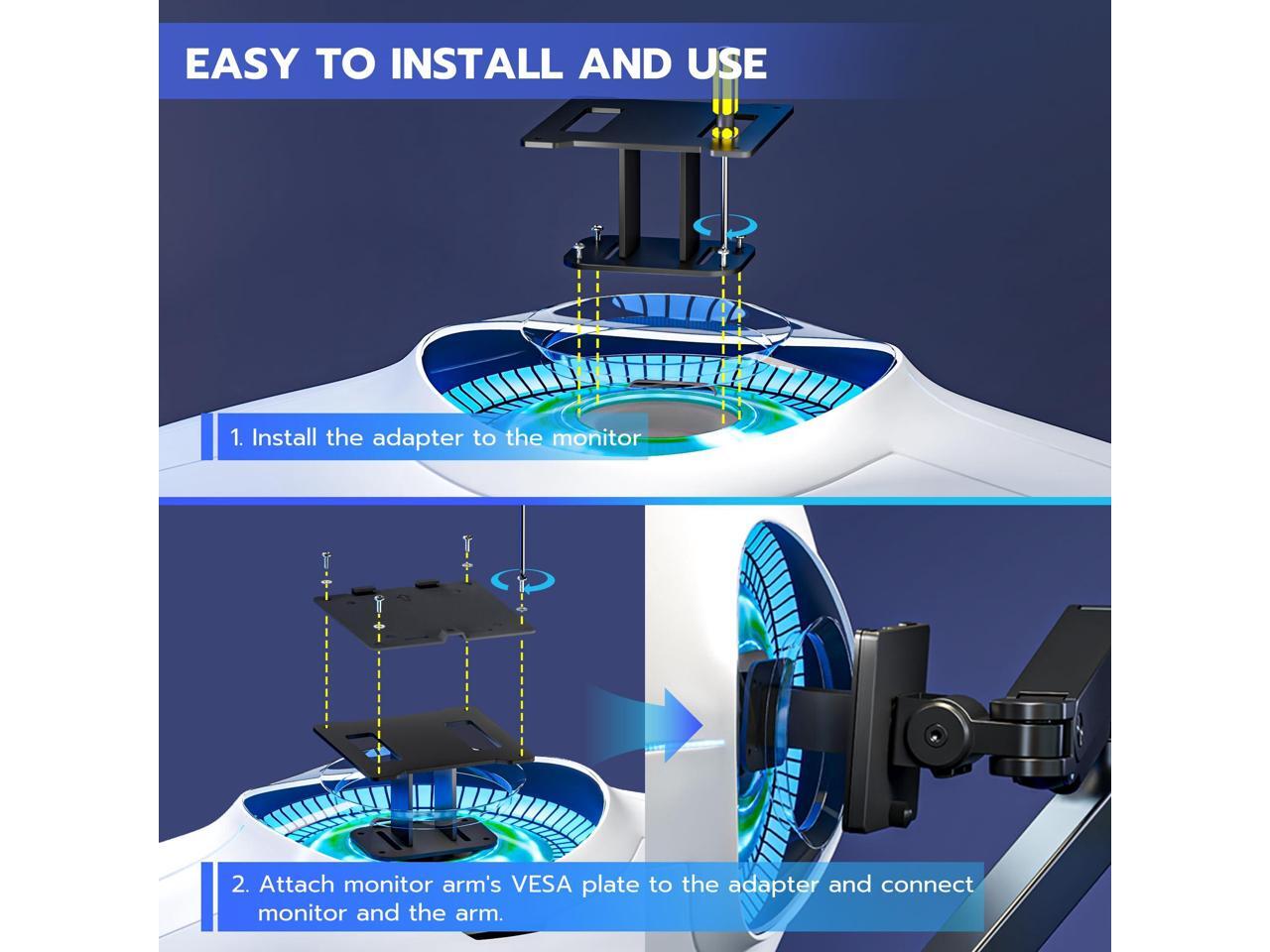 EASY TO INSTALL AND USE

1. Install the adapter to the monitor

2. Attach monitor arm's VESA plate to the adapter and connect monitor and the arm.