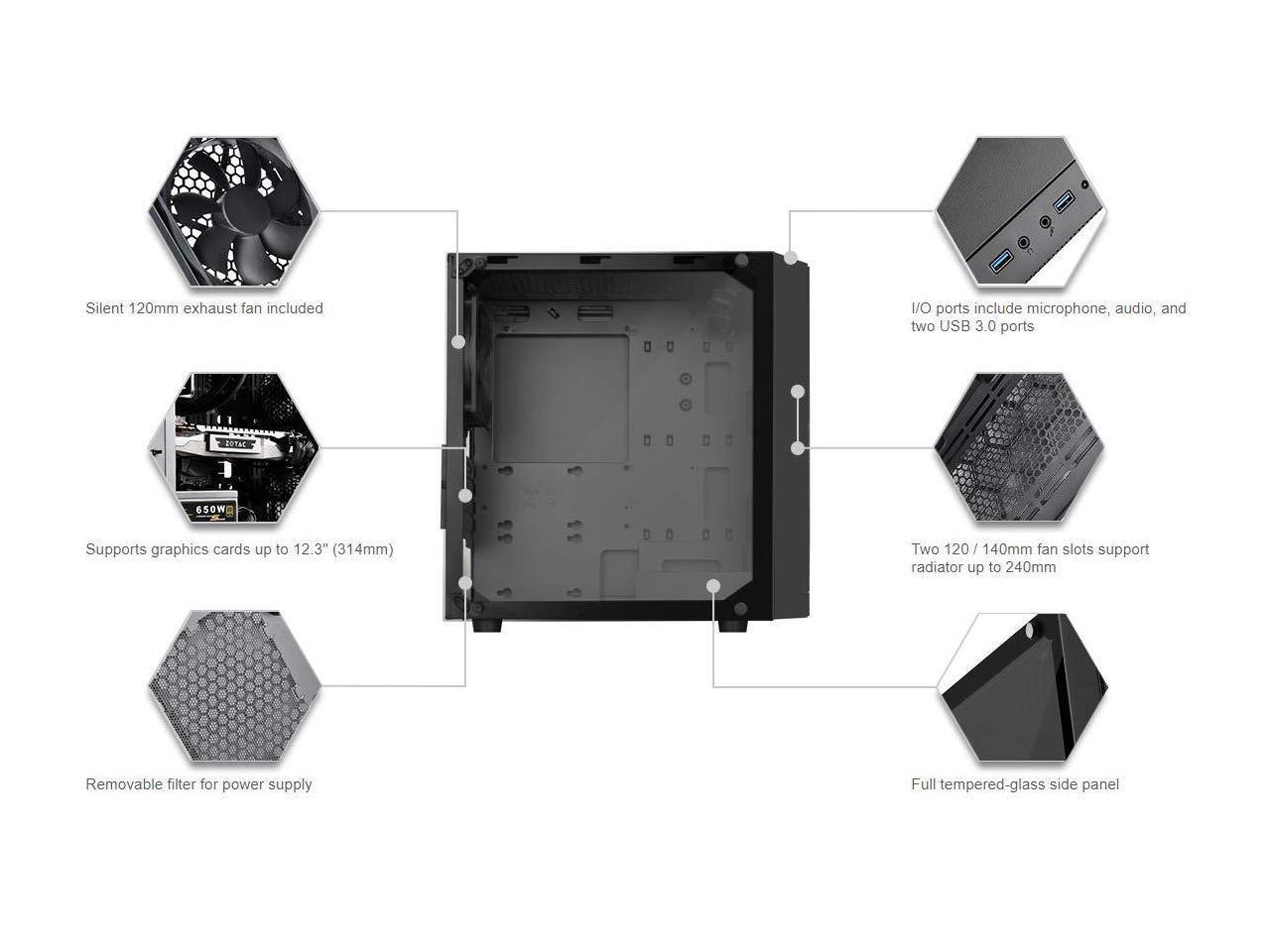 Silent 120mm exhaust fan included

ZOTAC

650W

Supports graphics cards up to 12.3" (314mm)

Removable filter for power supply

I/O ports include microphone, audio, and two USB 3.0 ports

Two 120 / 140mm fan slots support radiator up to 240mm

Full tempered-glass side panel