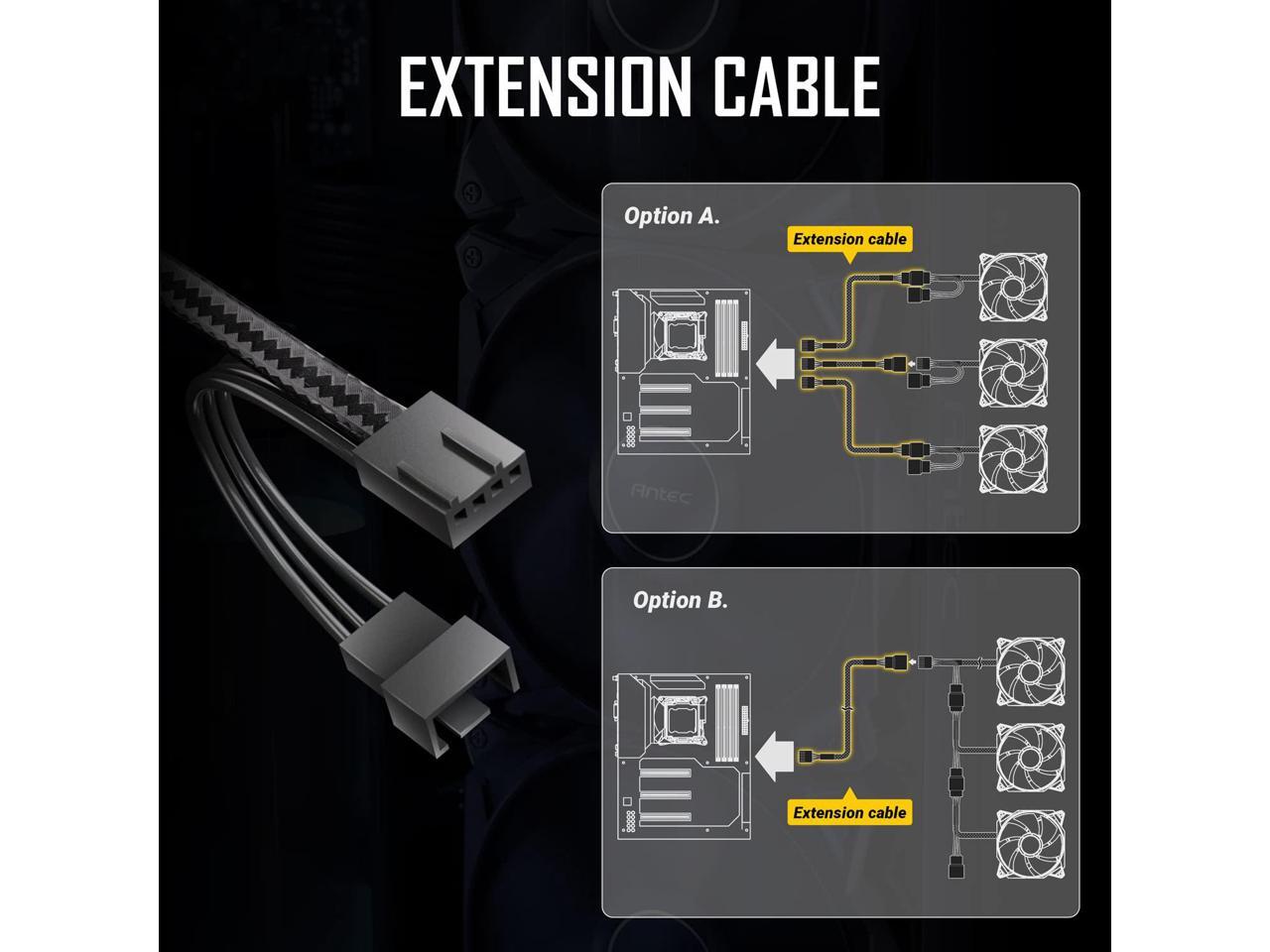 EXTENSION CABLE

Option A.

Extension cable

Antec

Option B.

Extension cable