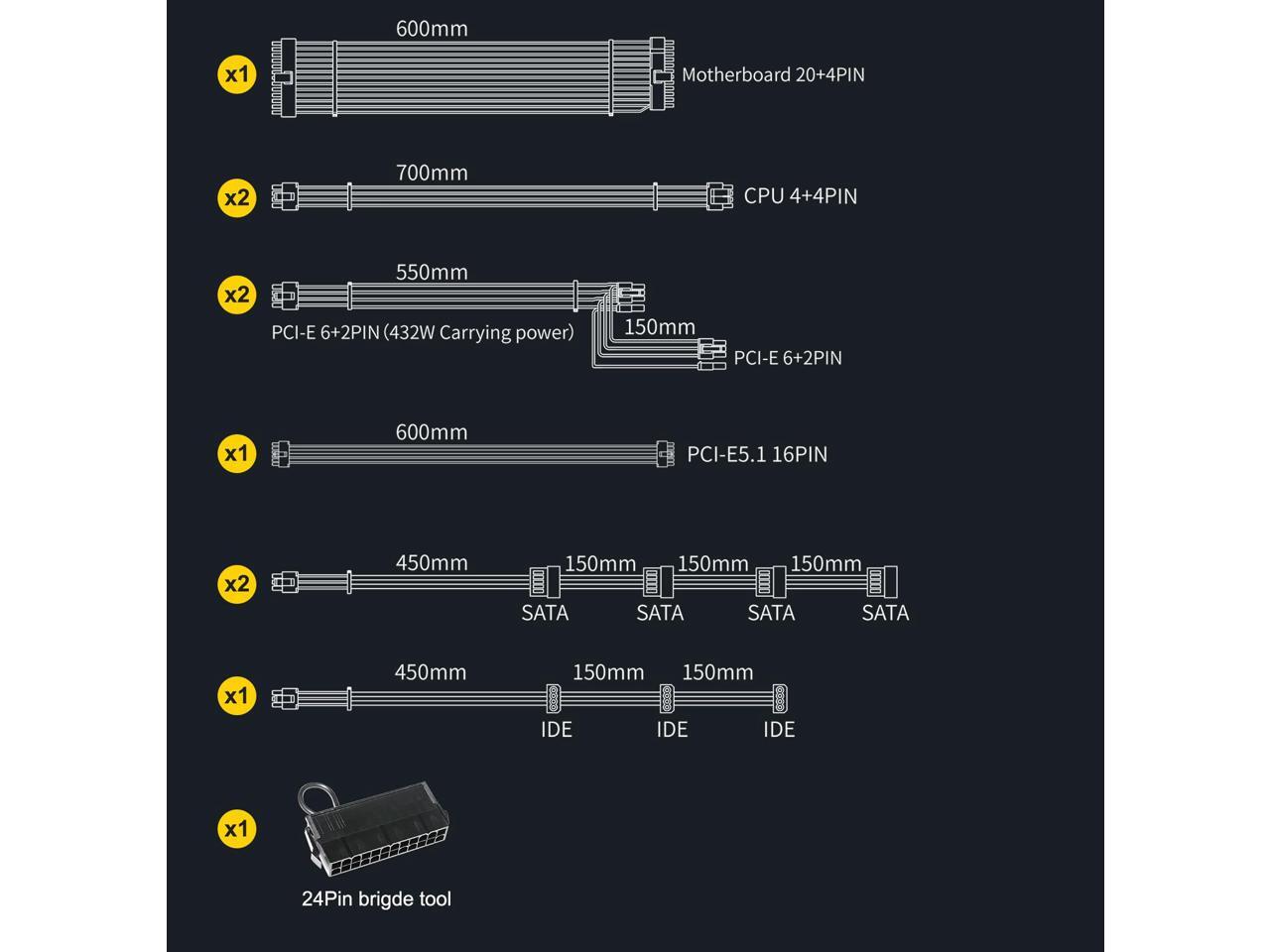 x1
600mm
Motherboard 20+4PIN

x2
700mm
CPU 4+4PIN

x2
550mm
PCI-E 6+2PIN (432W Carrying power)
150mm
PCI-E 6+2PIN

x1
600mm
PCI-E5.1 16PIN

x2
450mm
150mm
150mm
150mm
SATA
SATA
SATA
SATA

x1
450mm
150mm
150mm
IDE
IDE
IDE

x1
24Pin brigde tool