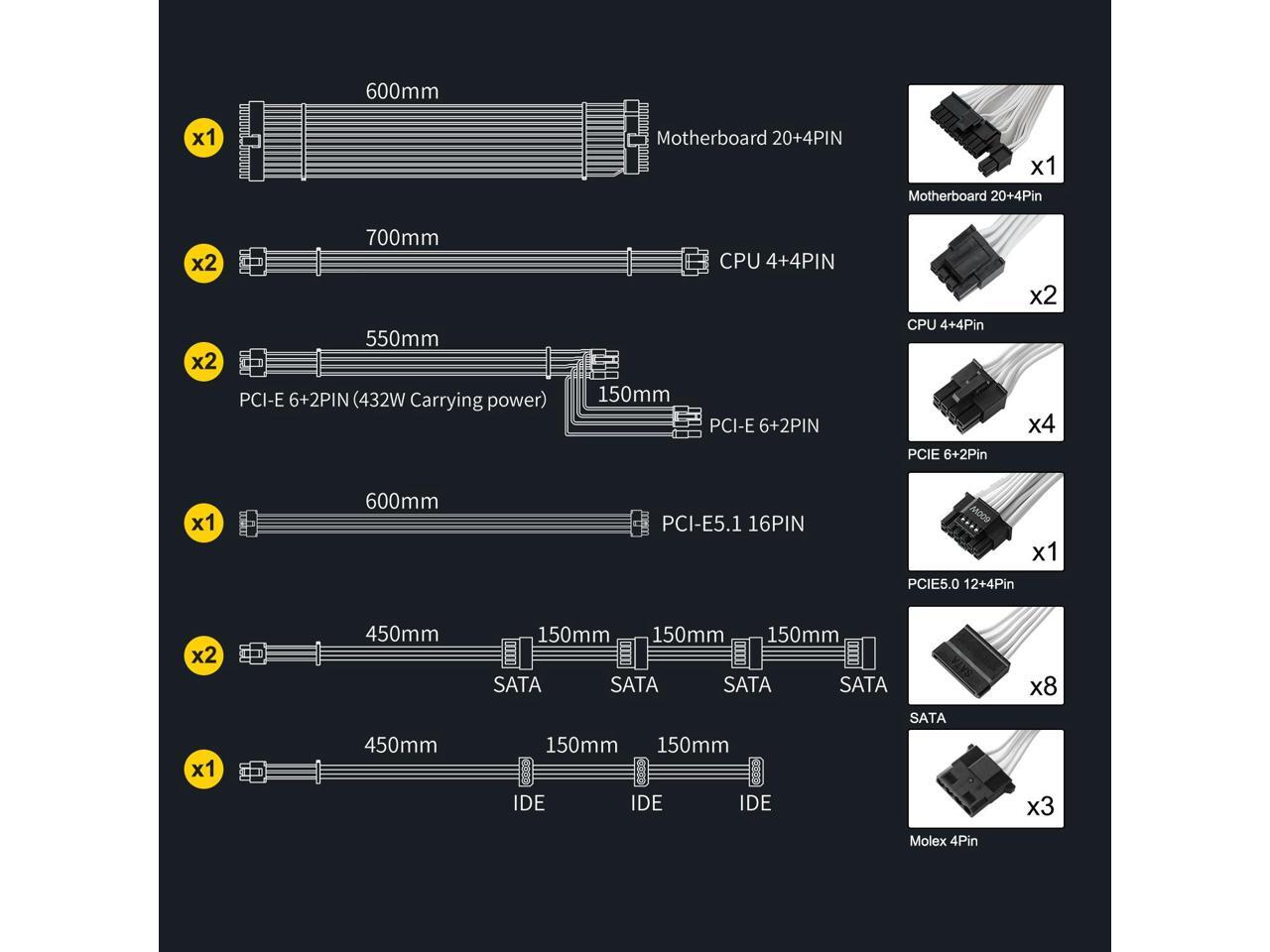 x1
600mm
Motherboard 20+4PIN

x2
700mm
CPU 4+4PIN

x2
550mm
PCI-E 6+2PIN (432W Carrying power)
150mm
PCI-E 6+2PIN

x1
600mm
PCI-E5.1 16PIN

x2
450mm
150mm
150mm
150mm
SATA
SATA
SATA
SATA

x1
450mm
150mm
150mm
IDE
IDE
IDE

x1
Motherboard 20+4Pin

x2
CPU 4+4Pin

x4
PCIE 6+2Pin

600W
x1
PCIE5.0 12+4Pin

x8
SATA

x3
Molex 4Pin