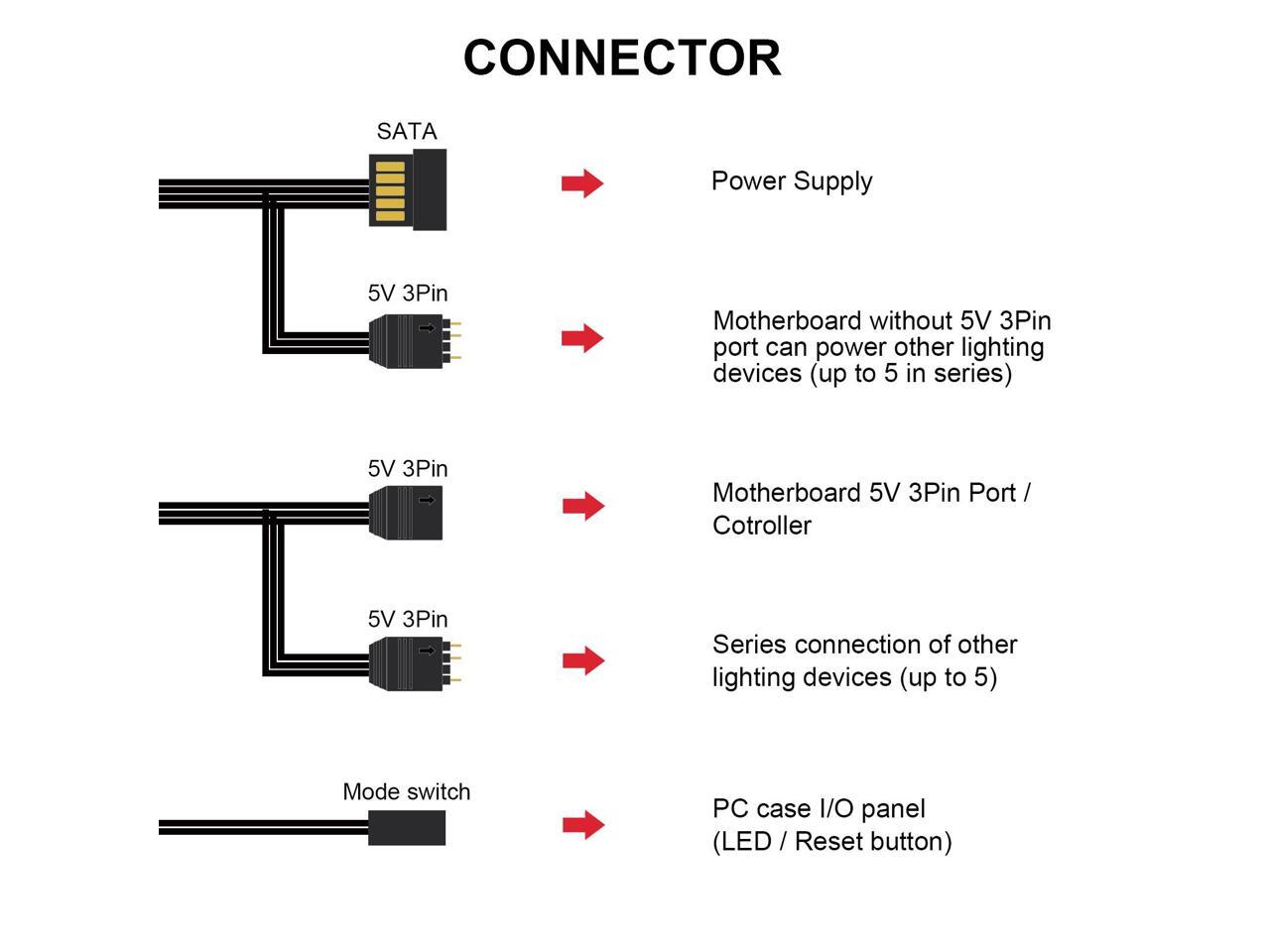 CONNECTOR

SATA

Power Supply

5V 3Pin

Motherboard without 5V 3Pin port can power other lighting devices (up to 5 in series)

5V 3Pin

Motherboard 5V 3Pin Port / Cotroller

5V 3Pin

Series connection of other lighting devices (up to 5)

Mode switch

PC case I/O panel (LED / Reset button)