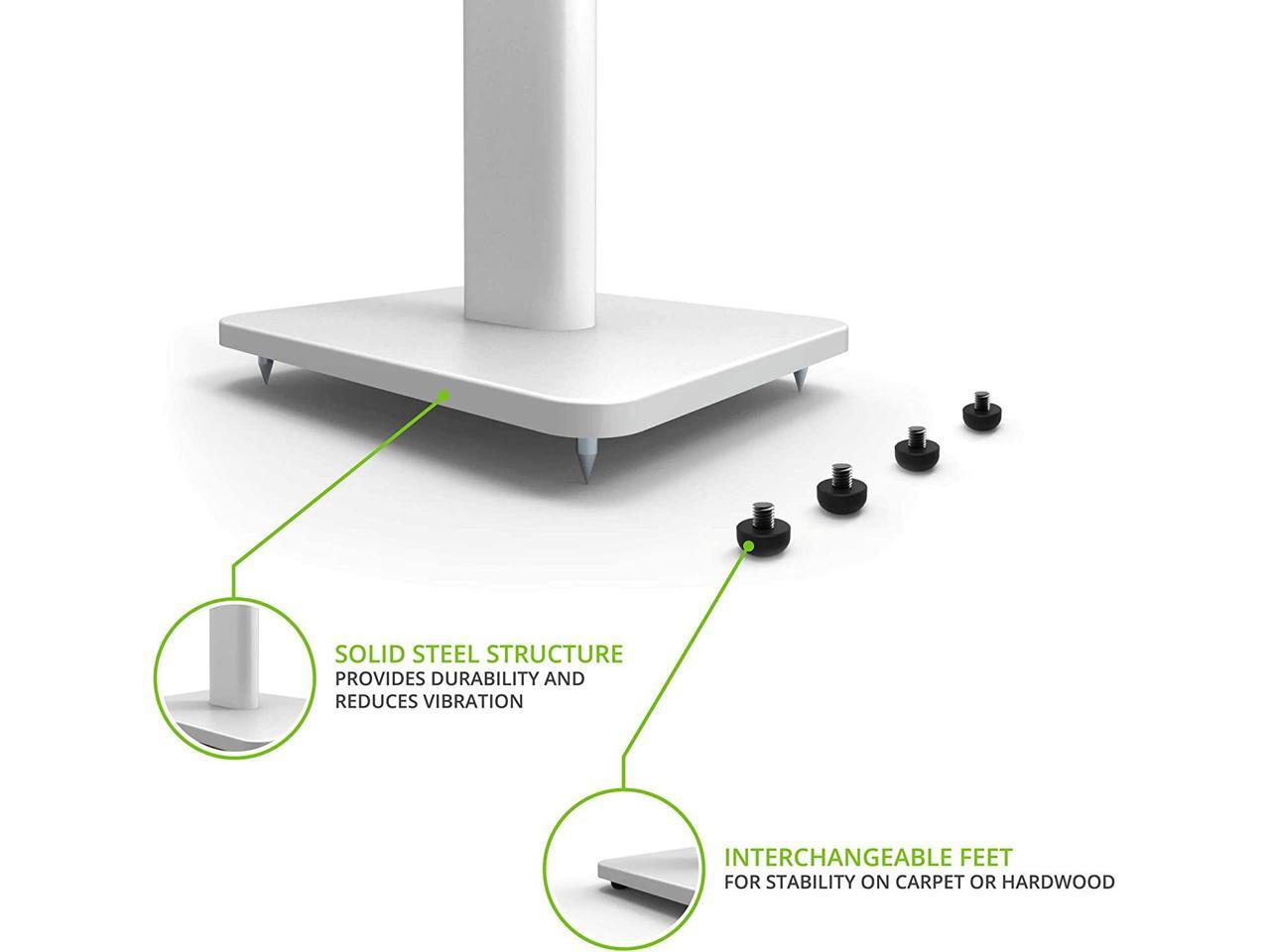 SOLID STEEL STRUCTURE
PROVIDES DURABILITY AND REDUCES VIBRATION

INTERCHANGEABLE FEET
FOR STABILITY ON CARPET OR HARDWOOD